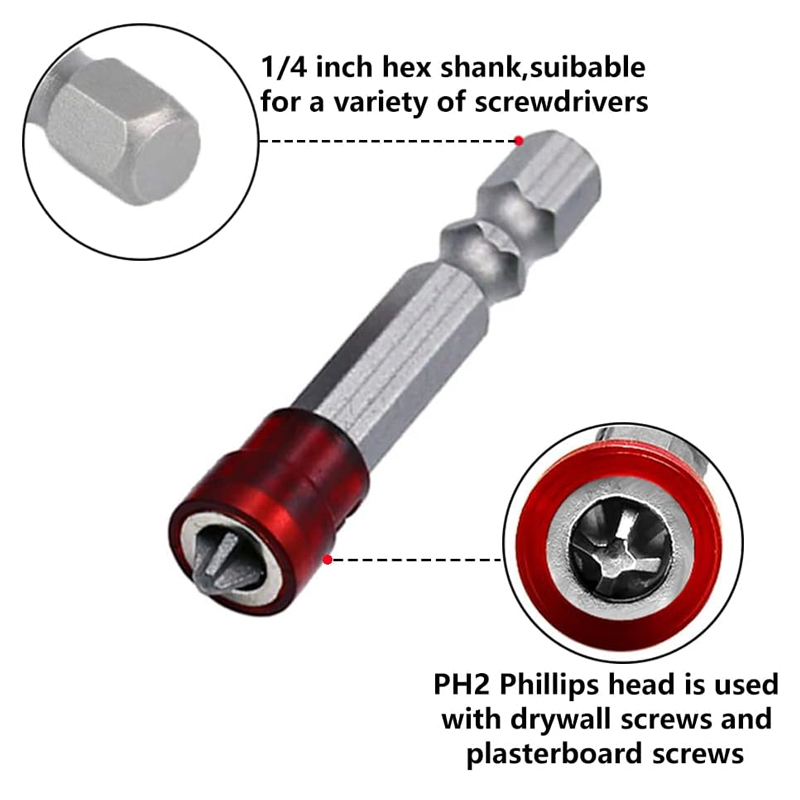 1/4 inch hex shank,suibable for a variety of screwdrivers

PH2 Phillips head is used with drywall screws and plasterboard screws