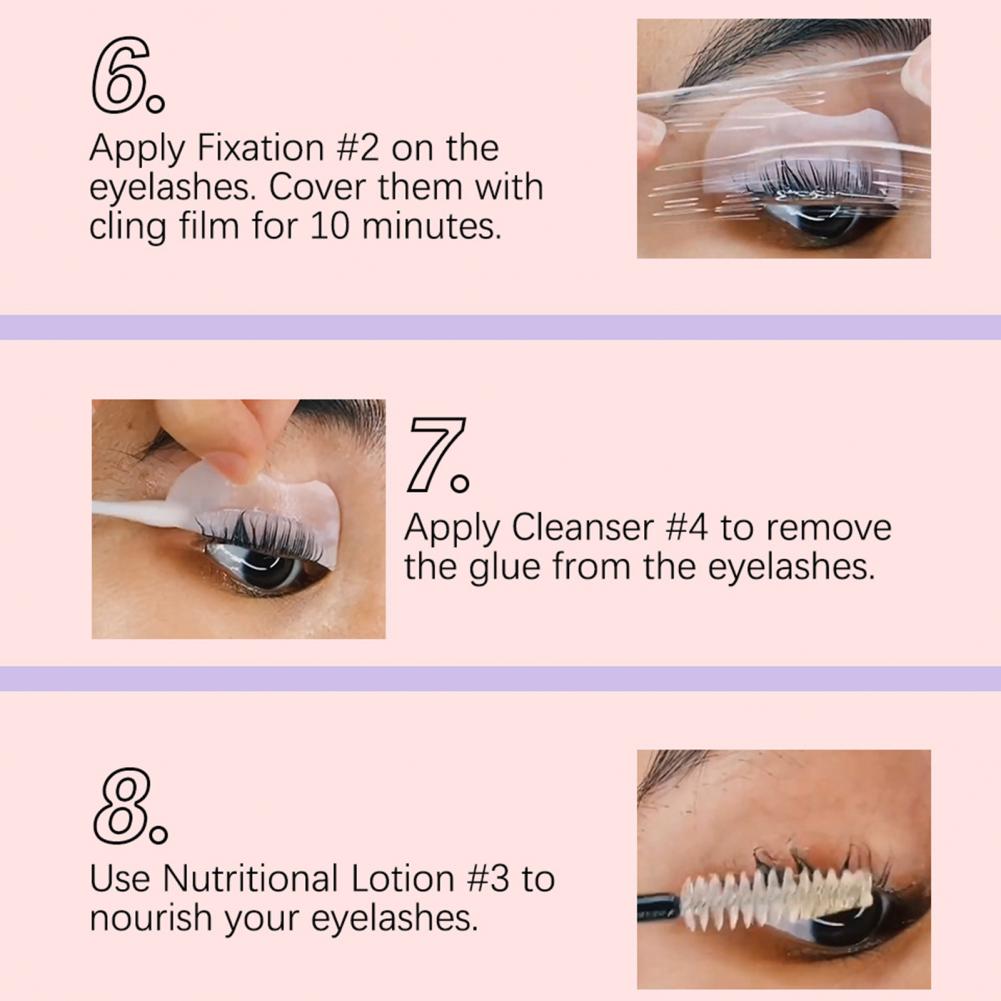 6.
Apply Fixation #2 on the eyelashes. Cover them with cling film for 10 minutes.

7.
Apply Cleanser #4 to remove the glue from the eyelashes.

8.
Use Nutritional Lotion #3 to nourish your eyelashes.