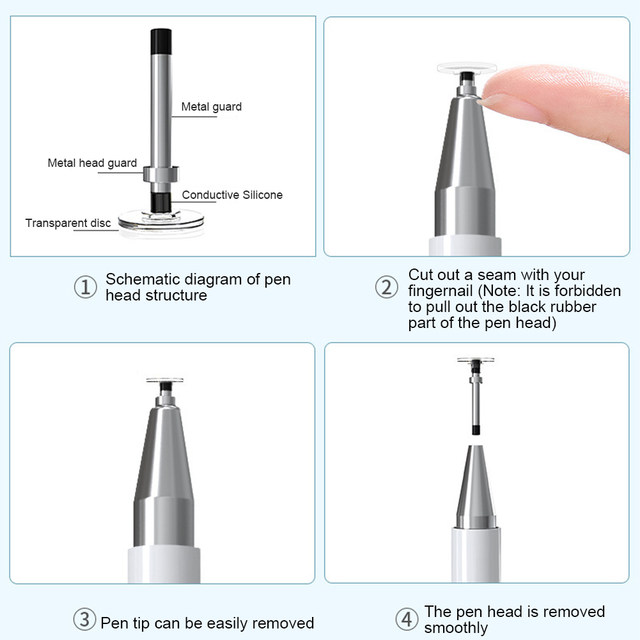 Metal guard

Metal head guard

Conductive Silicone

Transparent disc

① Schematic diagram of pen head structure

② Cut out a seam with your fingernail (Note: It is forbidden to pull out the black rubber part of the pen head)

③ Pen tip can be easily removed

④ The pen head is removed smoothly