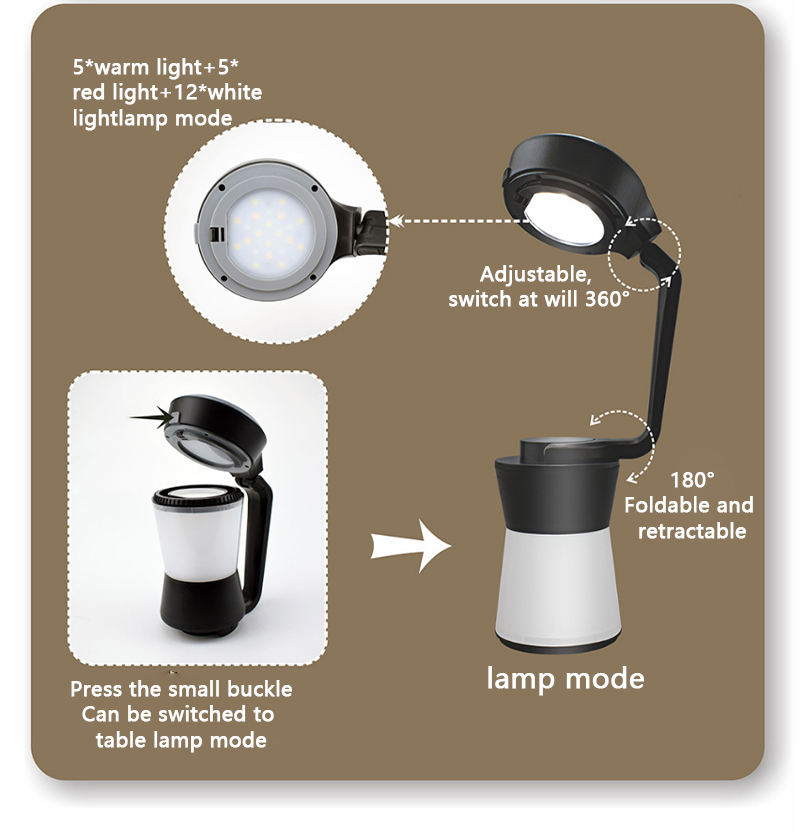 5*warm light+5* red light+12*white lightlamp mode

Adjustable, switch at will 360°

180° Foldable and retractable

Press the small buckle Can be switched to table lamp mode

lamp mode