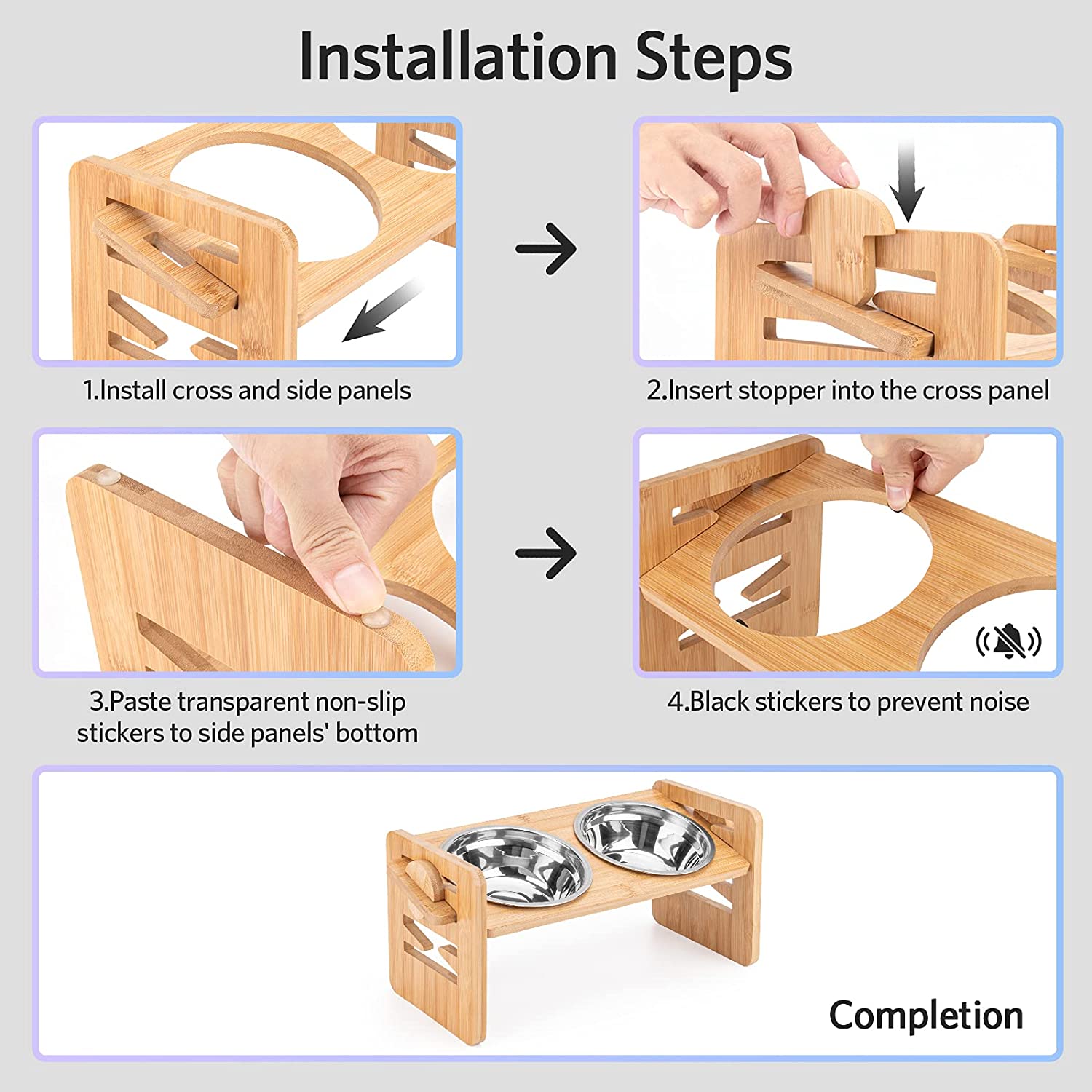 Installation Steps

1.Install cross and side panels

2.Insert stopper into the cross panel

3.Paste transparent non-slip stickers to side panels' bottom

4.Black stickers to prevent noise

Completion