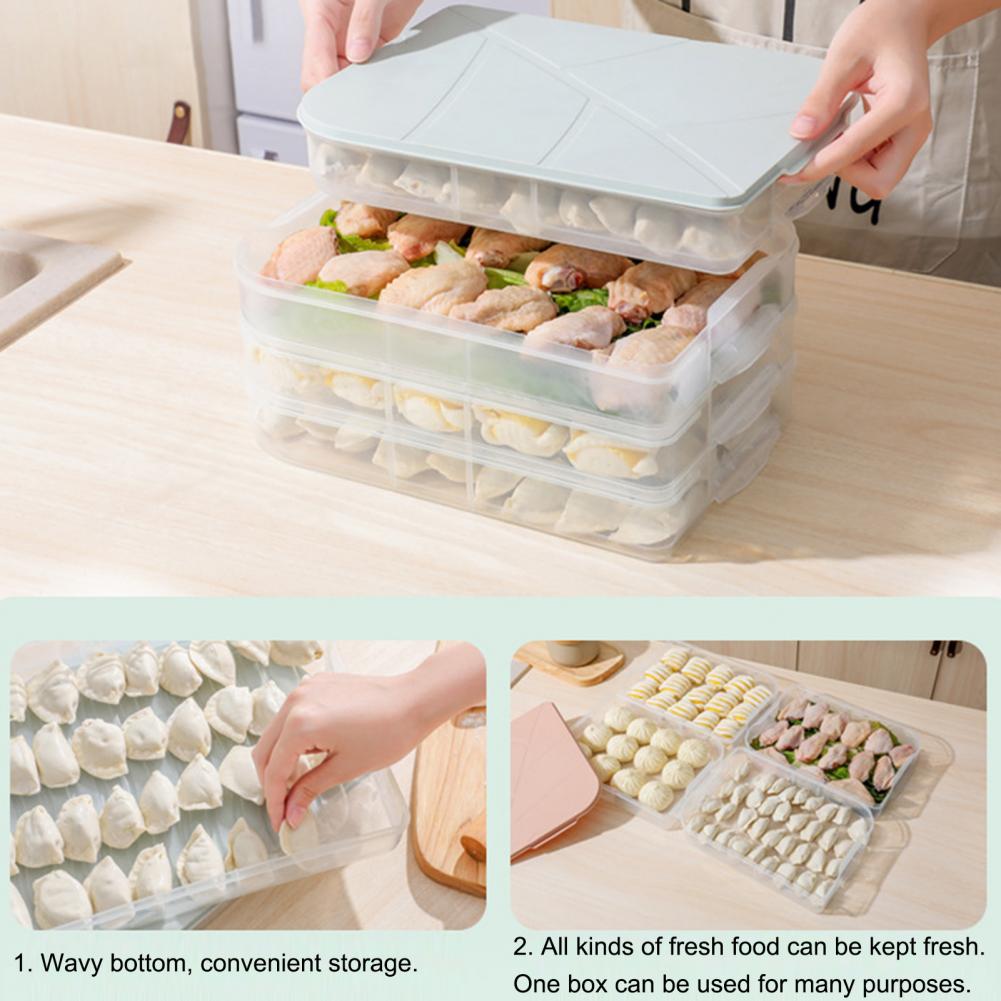 1. Wavy bottom, convenient storage.

2. All kinds of fresh food can be kept fresh. One box can be used for many purposes.