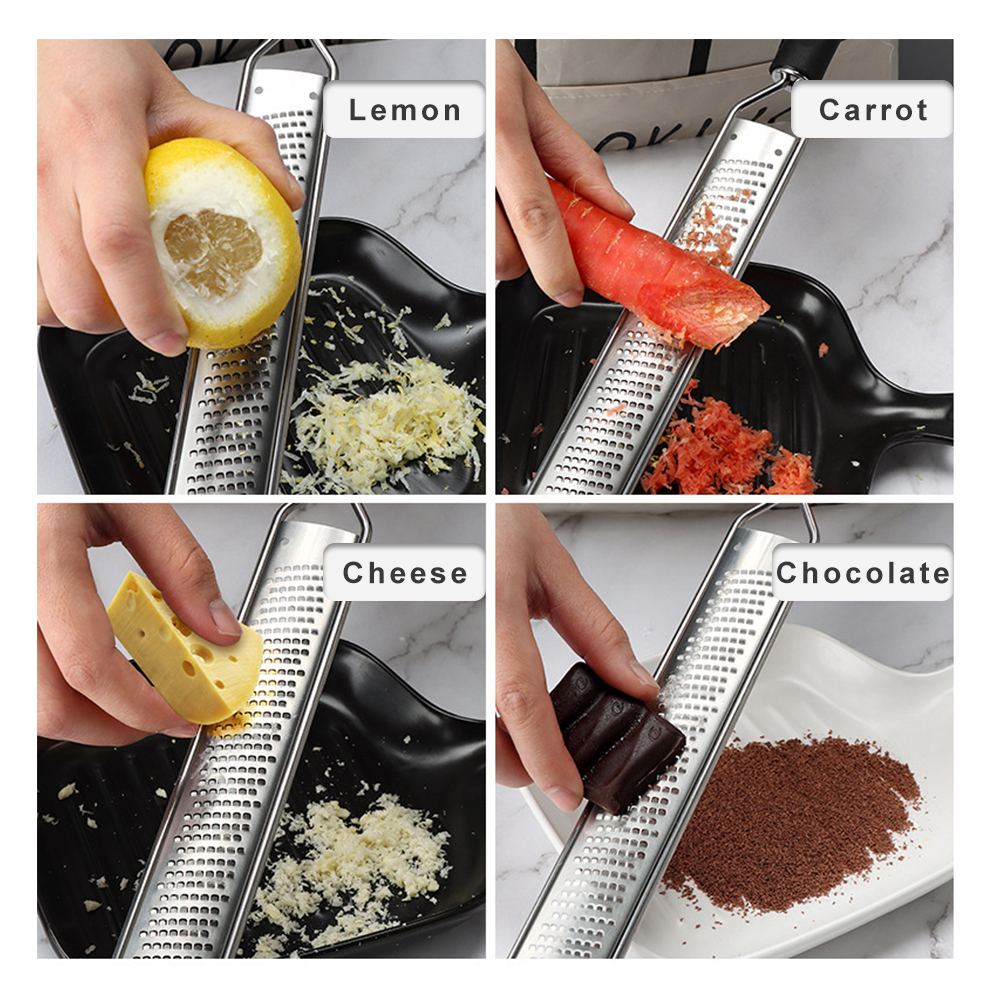 Lemon

Carrot

Cheese

Chocolate