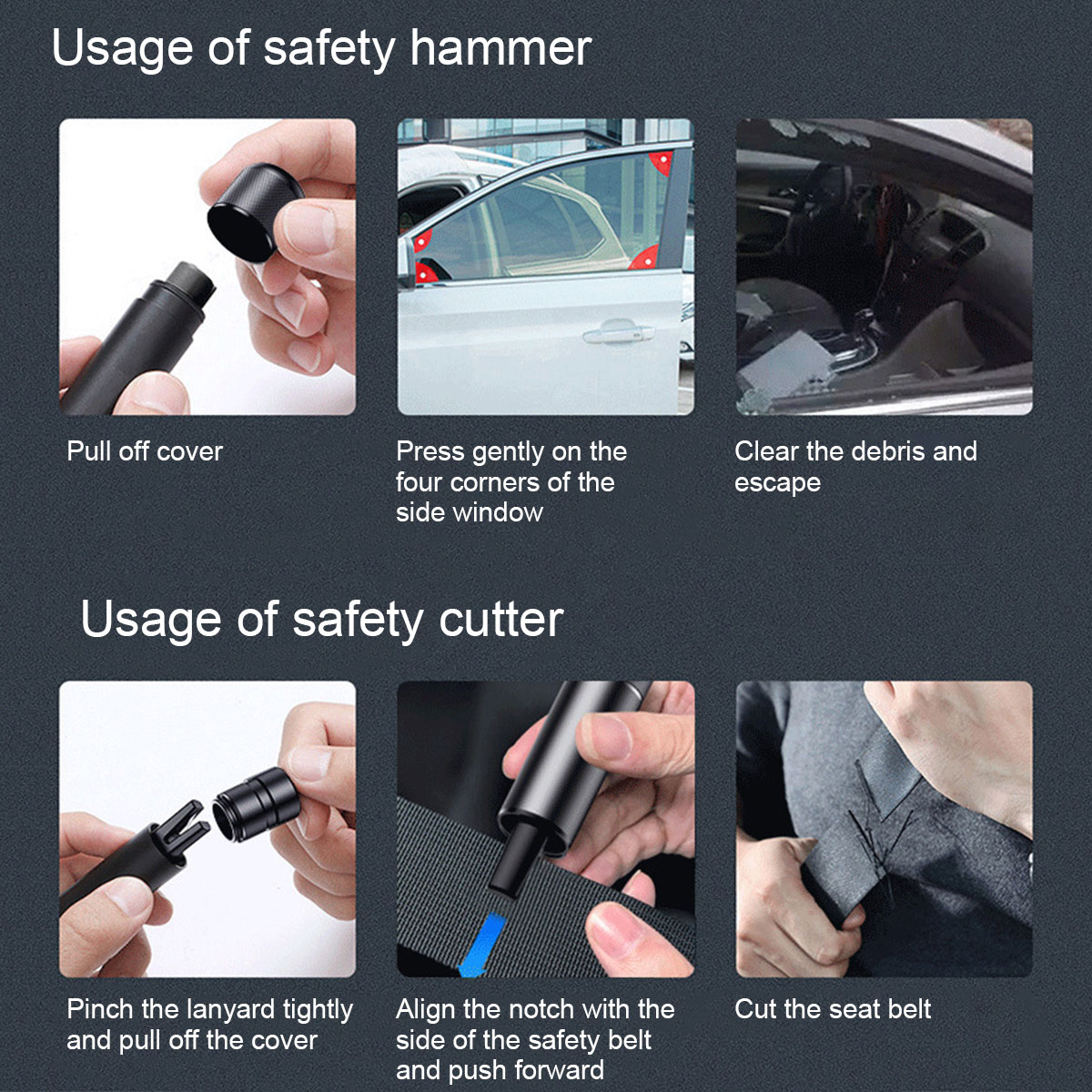 Usage of safety hammer

Pull off cover

Press gently on the four corners of the side window

Clear the debris and escape

Usage of safety cutter

Pinch the lanyard tightly and pull off the cover

Align the notch with the side of the safety belt and push forward

Cut the seat belt