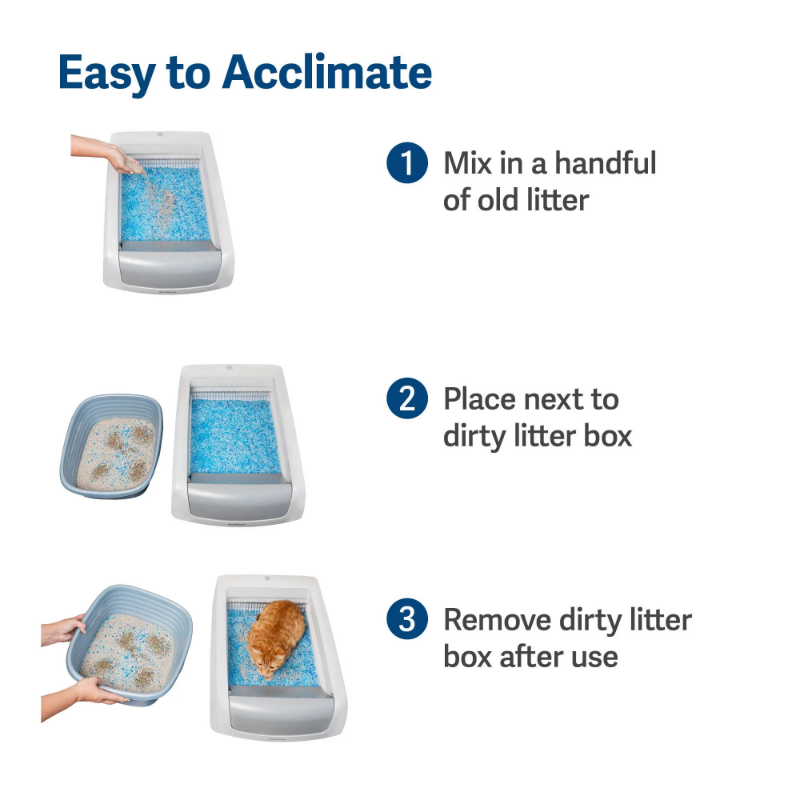 Easy to Acclimate

1 Mix in a handful of old litter

2 Place next to dirty litter box

3 Remove dirty litter box after use