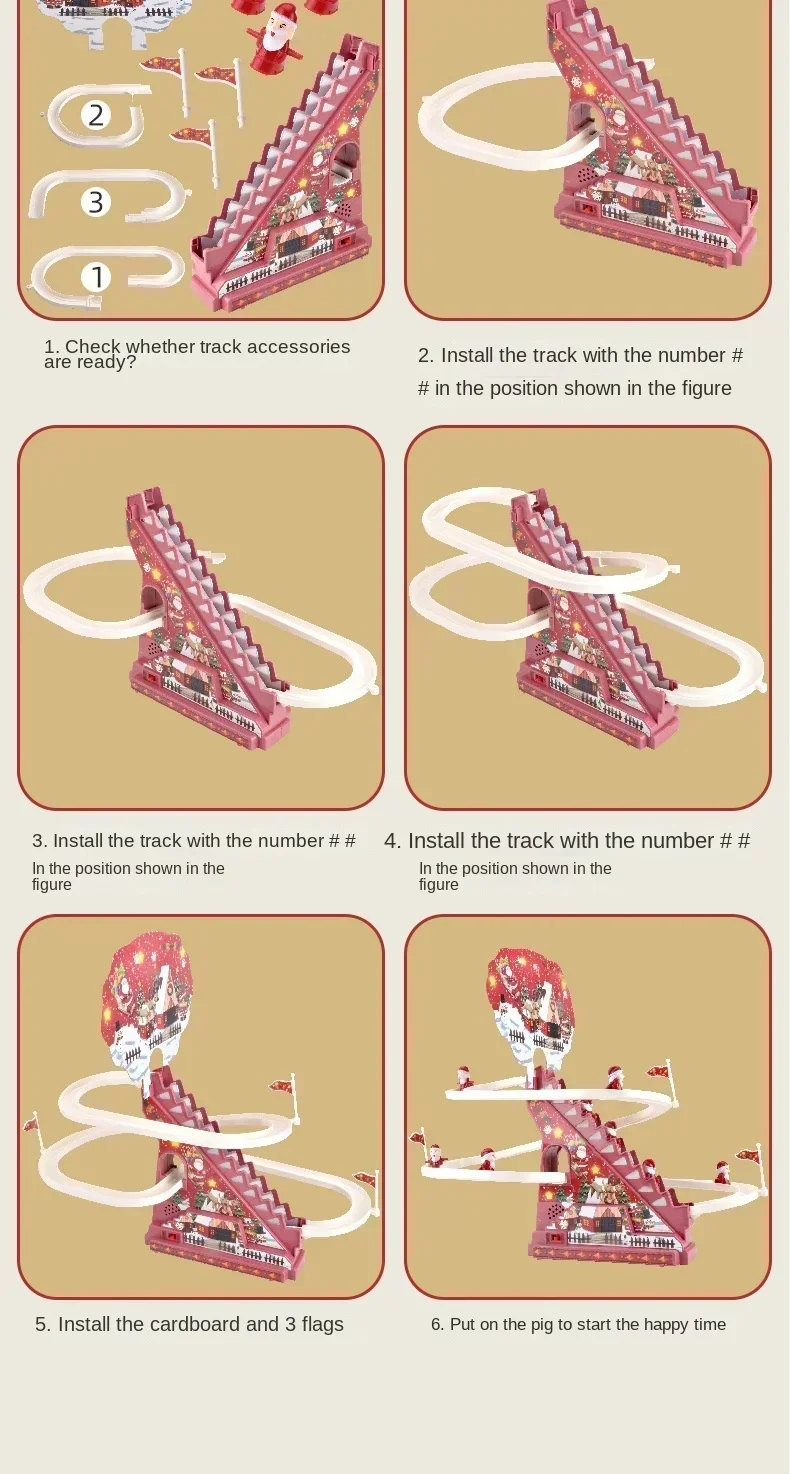 2

3

1

1. Check whether track accessories are ready?

2. Install the track with the number # # in the position shown in the figure

3. Install the track with the number # #
In the position shown in the figure

4. Install the track with the number # #
In the position shown in the figure

5. Install the cardboard and 3 flags

6. Put on the pig to start the happy time