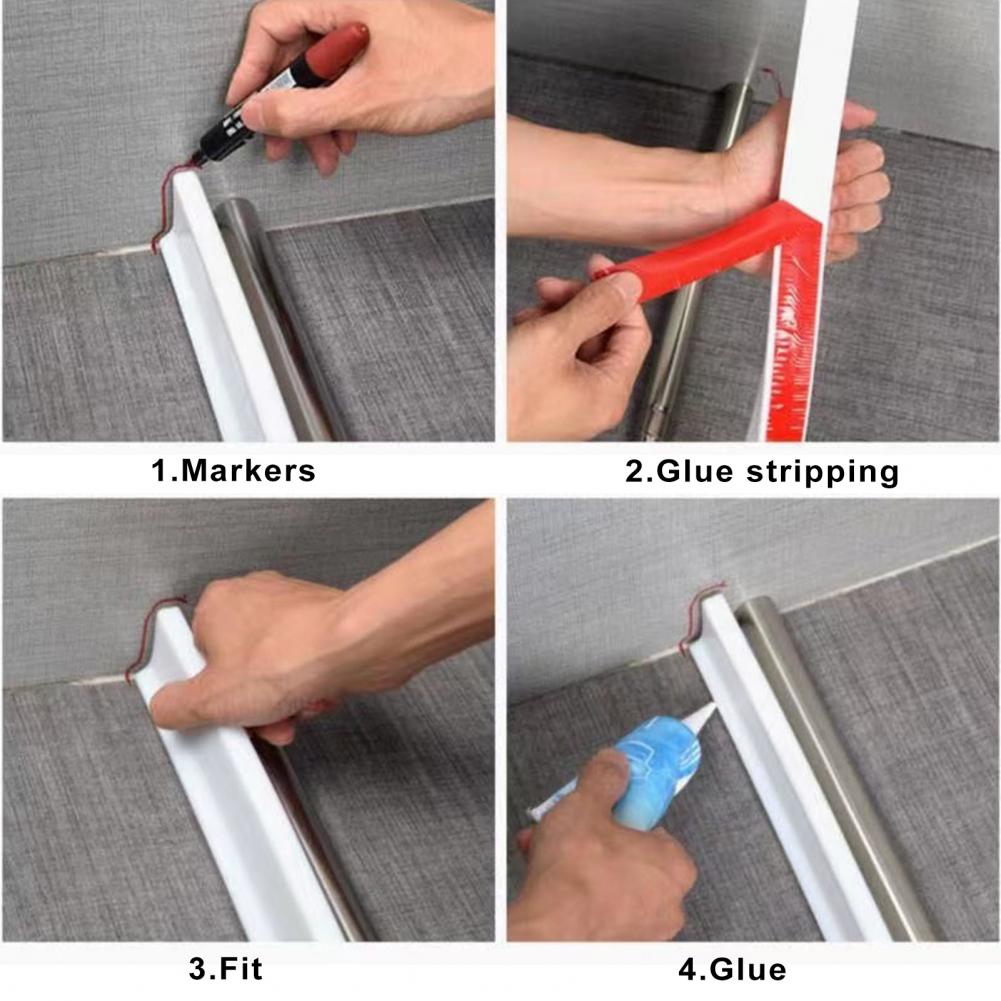 1.Markers

2.Glue stripping

3.Fit

4.Glue