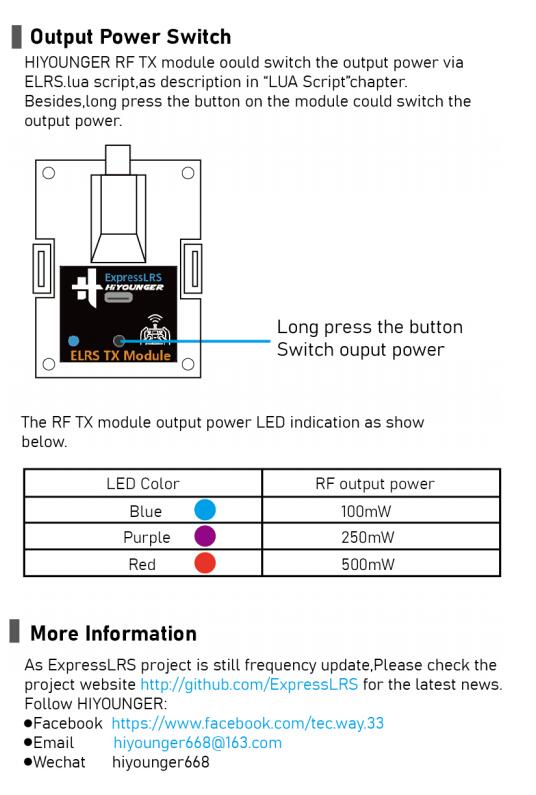 Output Power Switch

HIYOUNGER RF TX module oould switch the output power via ELRS.lua script,as description in "LUA Script"chapter. Besides,long press the button on the module could switch the output power.

ExpressLRS
HIYOUNGER
ELRS TX Module

Long press the button
Switch ouput power

The RF TX module output power LED indication as show below.

| LED Color | RF output power |
|---|---|
| Blue | 100mW |
| Purple | 250mW |
| Red | 500mW |

More Information

As ExpressLRS project is still frequency update,Please check the project website http://github.com/ExpressLRS for the latest news.
Follow HIYOUNGER:
●Facebook https://www.facebook.com/tec.way.33
●Email hiyounger668@163.com
●Wechat hiyounger668