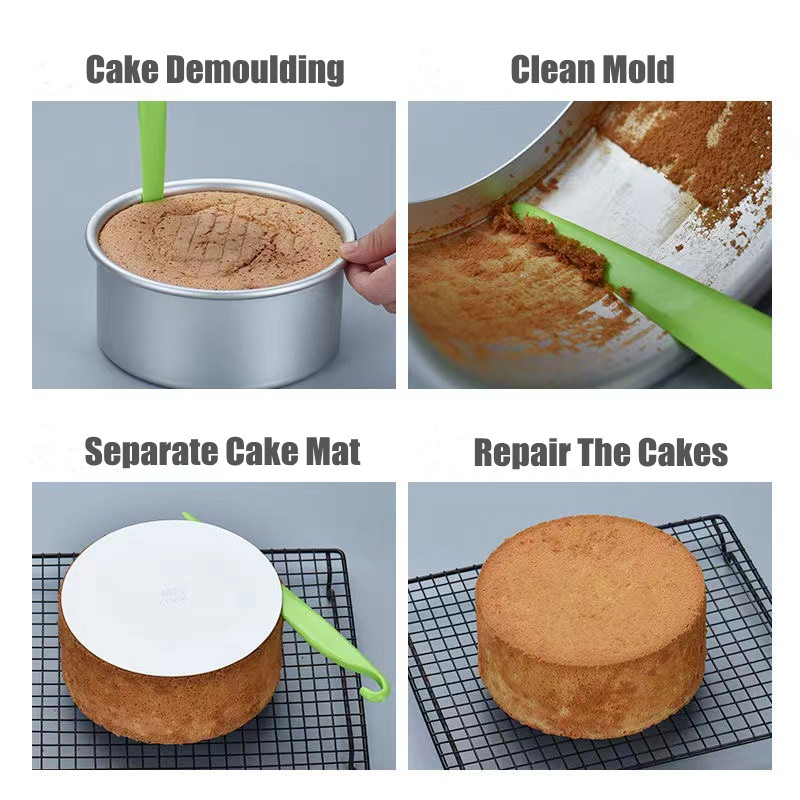 Cake Demoulding

Clean Mold

Separate Cake Mat

Repair The Cakes