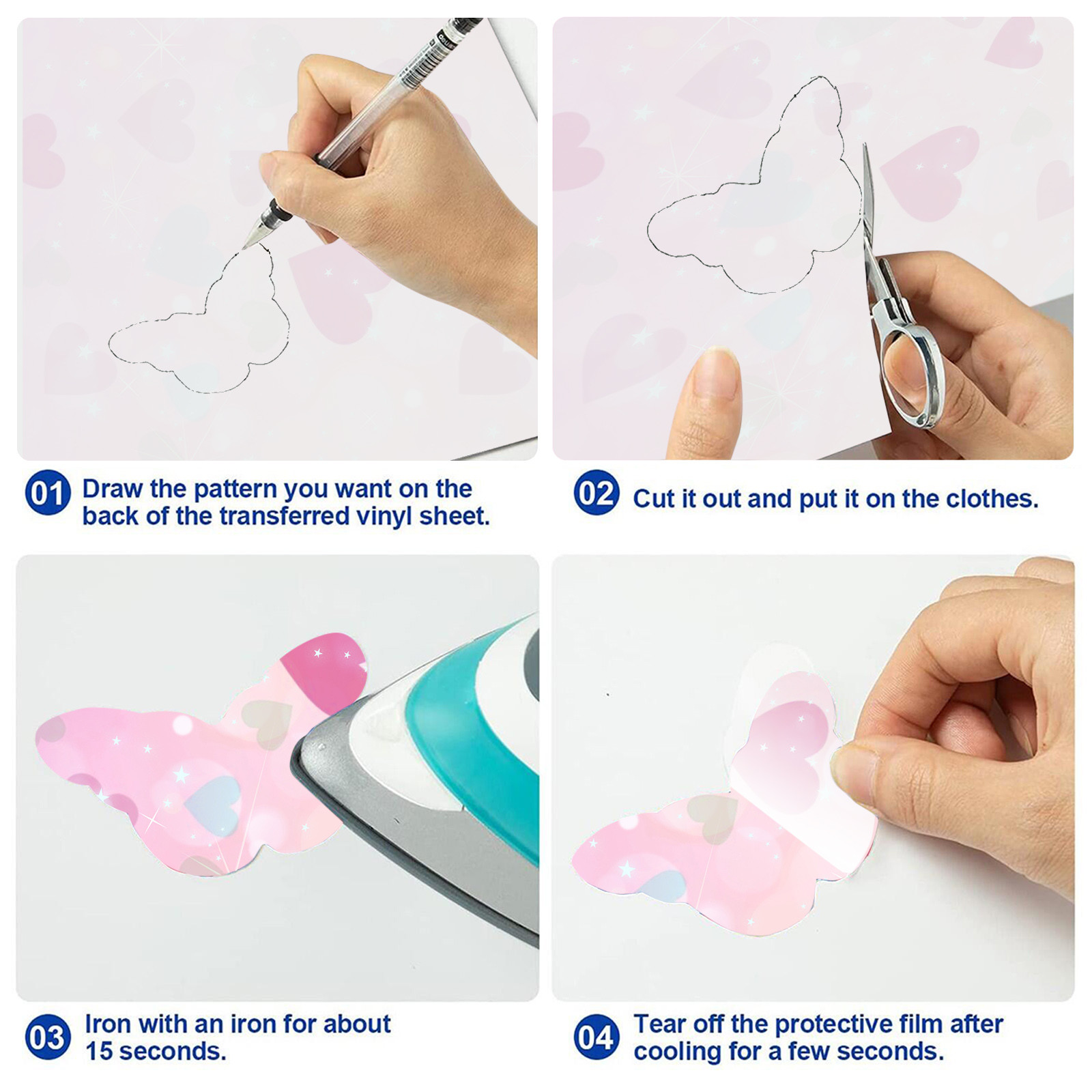 01 Draw the pattern you want on the back of the transferred vinyl sheet.

02 Cut it out and put it on the clothes.

03 Iron with an iron for about 15 seconds.

04 Tear off the protective film after cooling for a few seconds.