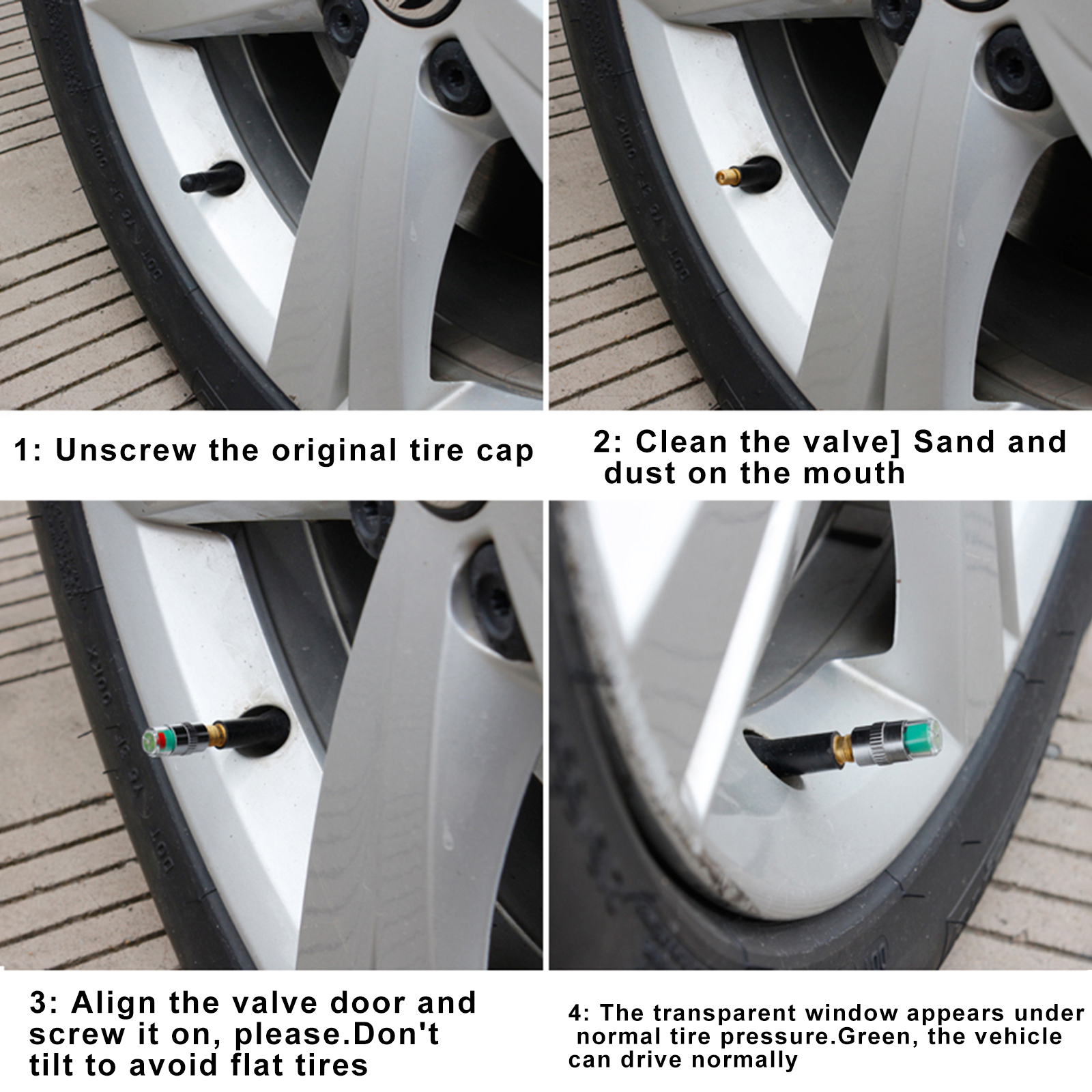 1: Unscrew the original tire cap

2: Clean the valve] Sand and dust on the mouth

3: Align the valve door and screw it on, please.Don't tilt to avoid flat tires

4: The transparent window appears under normal tire pressure.Green, the vehicle can drive normally