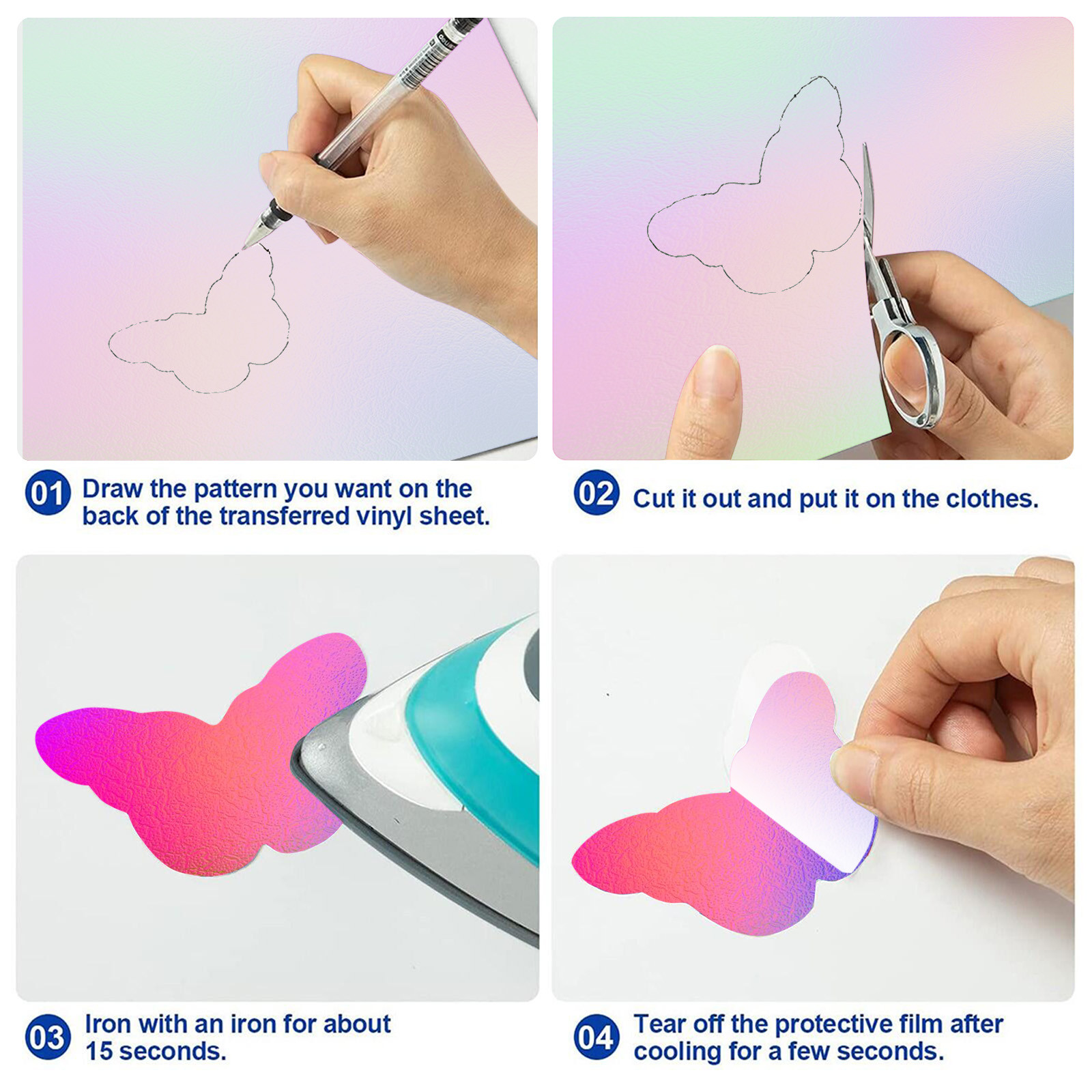 01 Draw the pattern you want on the back of the transferred vinyl sheet.

02 Cut it out and put it on the clothes.

03 Iron with an iron for about 15 seconds.

04 Tear off the protective film after cooling for a few seconds.