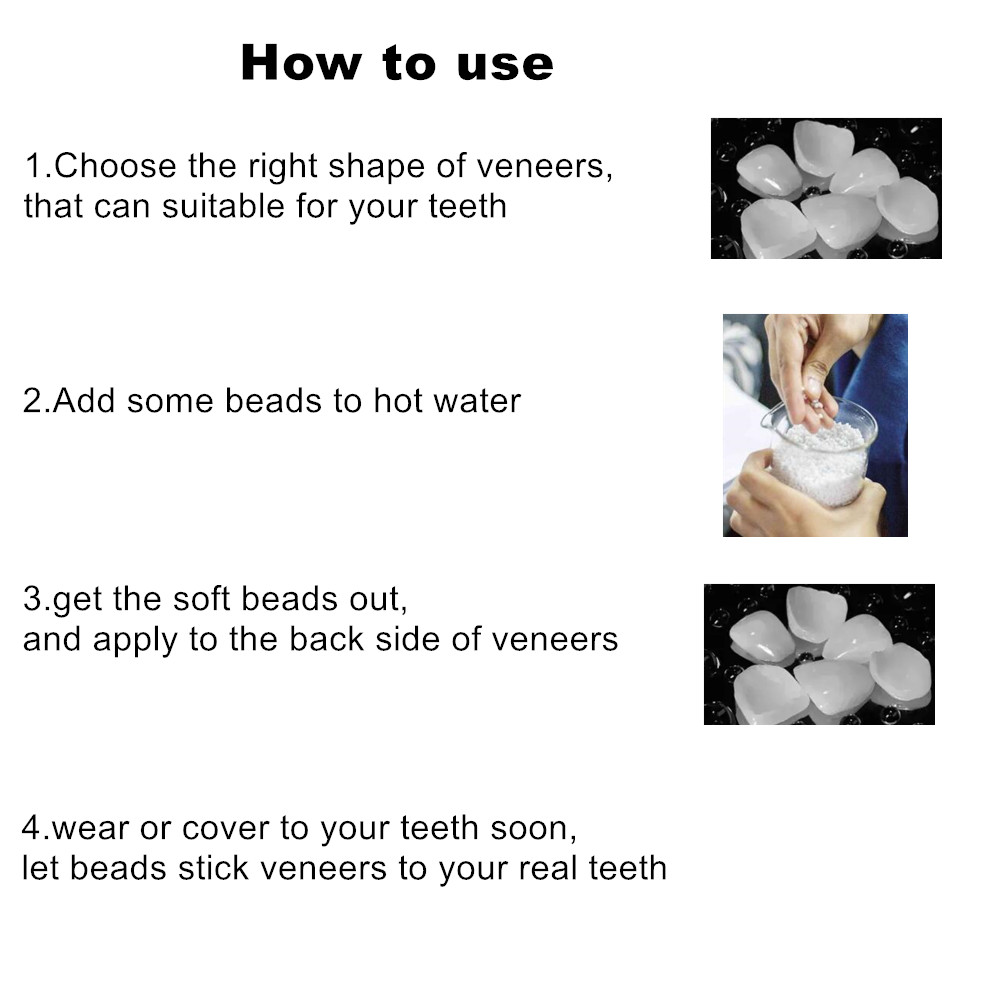 How to use

1.Choose the right shape of veneers, that can suitable for your teeth

2.Add some beads to hot water

3.get the soft beads out, and apply to the back side of veneers

4.wear or cover to your teeth soon, let beads stick veneers to your real teeth