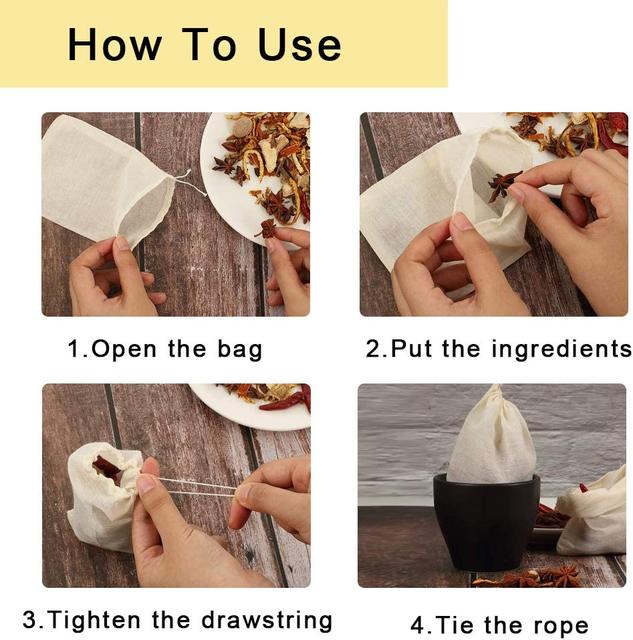 How To Use

1.Open the bag

2.Put the ingredients

3.Tighten the drawstring

4.Tie the rope