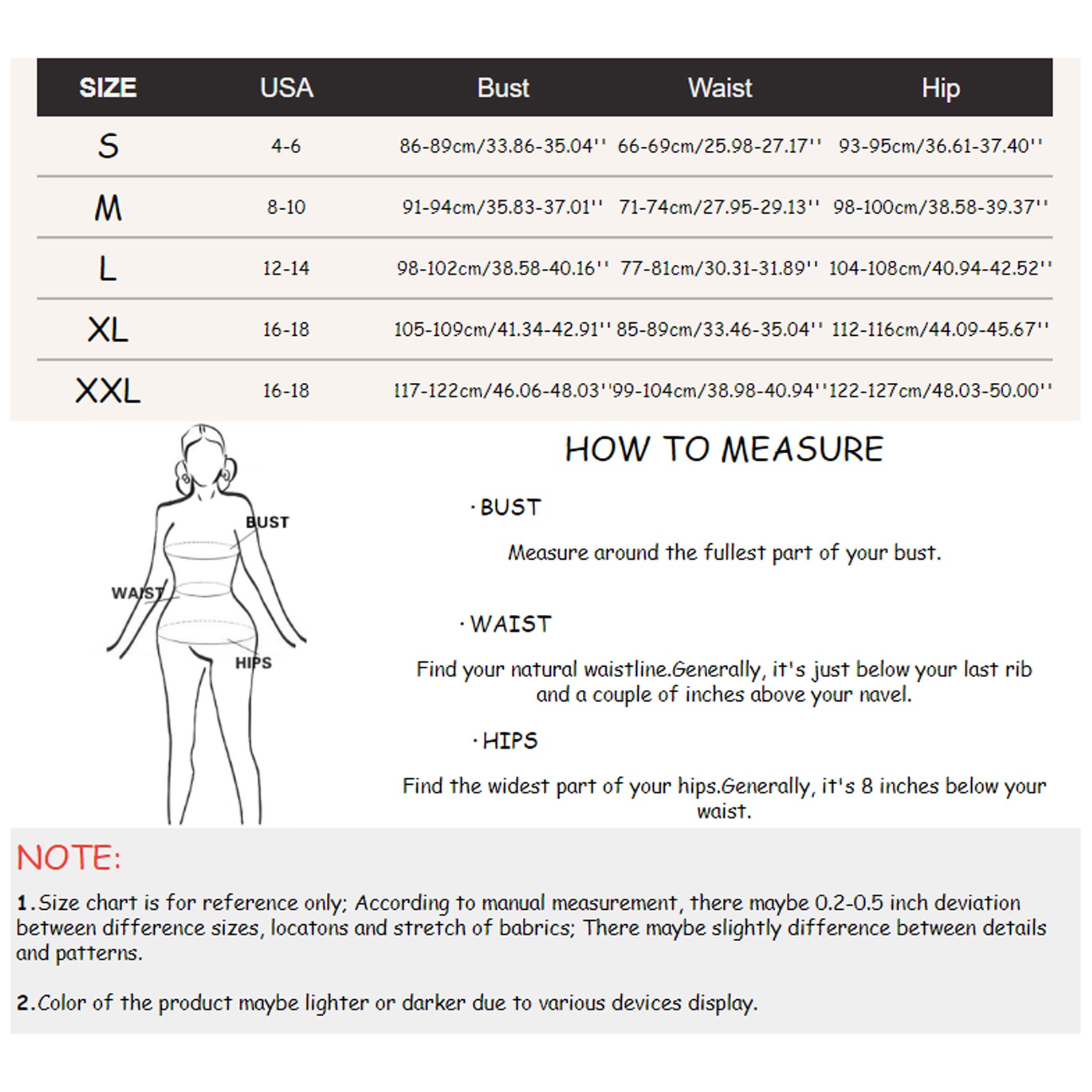 | SIZE | USA | Bust | Waist | Hip |
|---|---|---|---|---|
| S | 4-6 | 86-89cm/33.86-35.04'' | 66-69cm/25.98-27.17'' | 93-95cm/36.61-37.40'' |
| M | 8-10 | 91-94cm/35.83-37.01'' | 71-74cm/27.95-29.13'' | 98-100cm/38.58-39.37'' |
| L | 12-14 | 98-102cm/38.58-40.16'' | 77-81cm/30.31-31.89'' | 104-108cm/40.94-42.52'' |
| XL | 16-18 | 105-109cm/41.34-42.91'' | 85-89cm/33.46-35.04'' | 112-116cm/44.09-45.67'' |
| XXL | 16-18 | 117-122cm/46.06-48.03'' | 99-104cm/38.98-40.94'' | 122-127cm/48.03-50.00'' |

BUST

WAIST

HIPS

HOW TO MEASURE

· BUST

Measure around the fullest part of your bust.

· WAIST

Find your natural waistline.Generally, it's just below your last rib and a couple of inches above your navel.

· HIPS

Find the widest part of your hips.Generally, it's 8 inches below your waist.

NOTE:

1.Size chart is for reference only; According to manual measurement, there maybe 0.2-0.5 inch deviation between difference sizes, locatons and stretch of babrics; There maybe slightly difference between details and patterns.

2.Color of the product maybe lighter or darker due to various devices display.