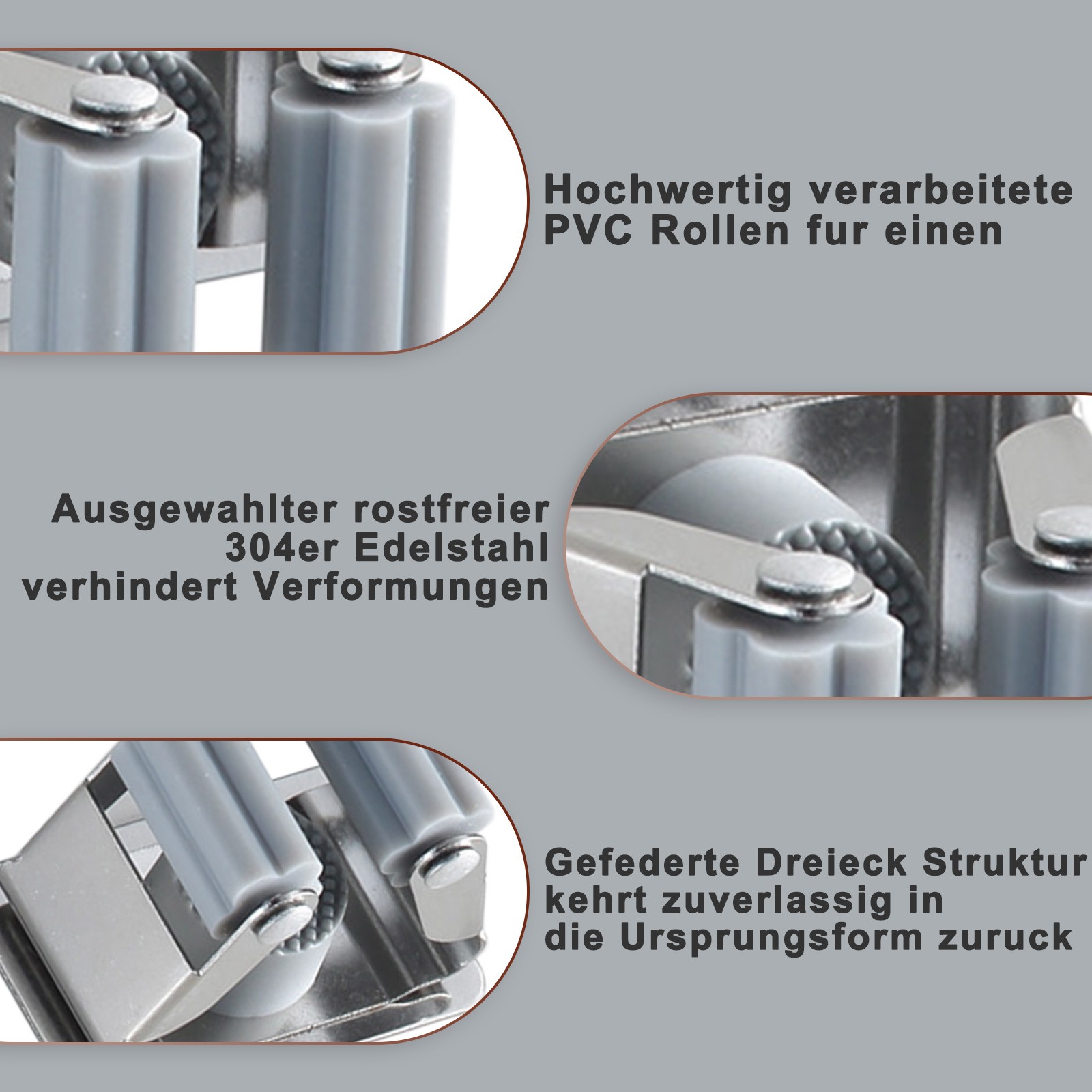 Hochwertig verarbeitete PVC Rollen fur einen

Ausgewahlter rostfreier 304er Edelstahl verhindert Verformungen

Gefederte Dreieck Struktur kehrt zuverlassig in die Ursprungsform zuruck