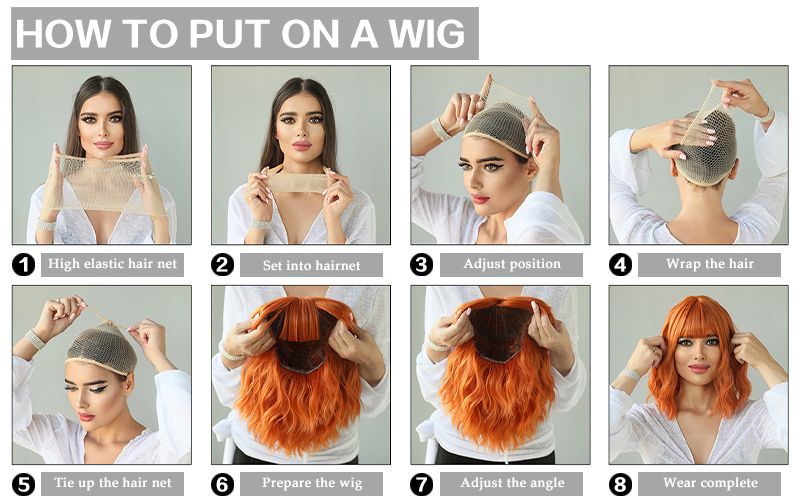 HOW TO PUT ON A WIG

1 High elastic hair net

2 Set into hairnet

3 Adjust position

4 Wrap the hair

5 Tie up the hair net

6 Prepare the wig

7 Adjust the angle

8 Wear complete