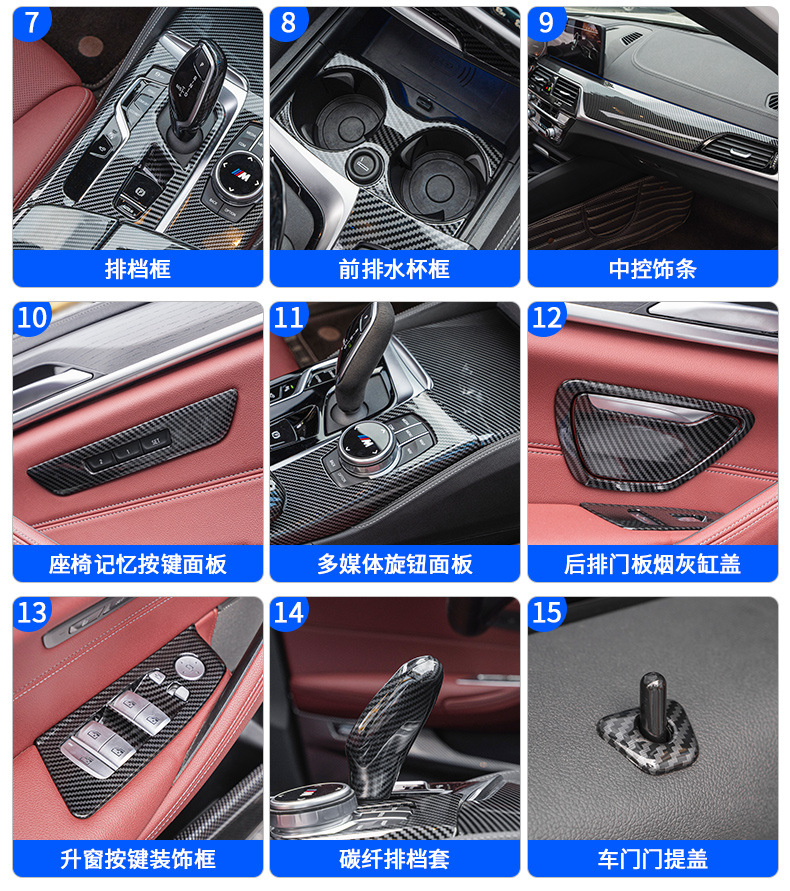 7
排档框

8
前排水杯框

9
中控饰条

10
座椅记忆按键面板

11
多媒体旋钮面板

12
后排门板烟灰缸盖

13
升窗按键装饰框

14
碳纤排档套

15
车门门提盖