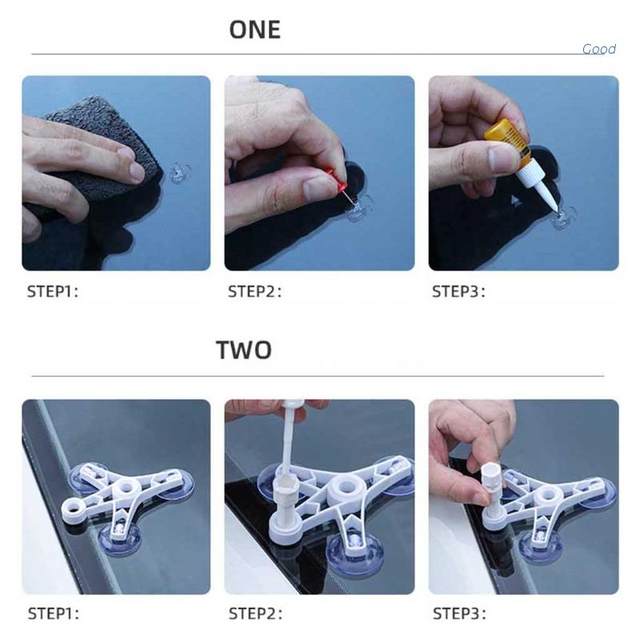 ONE

Good

STEP1:

STEP2:

STEP3:

TWO

STEP1:

STEP2:

STEP3: