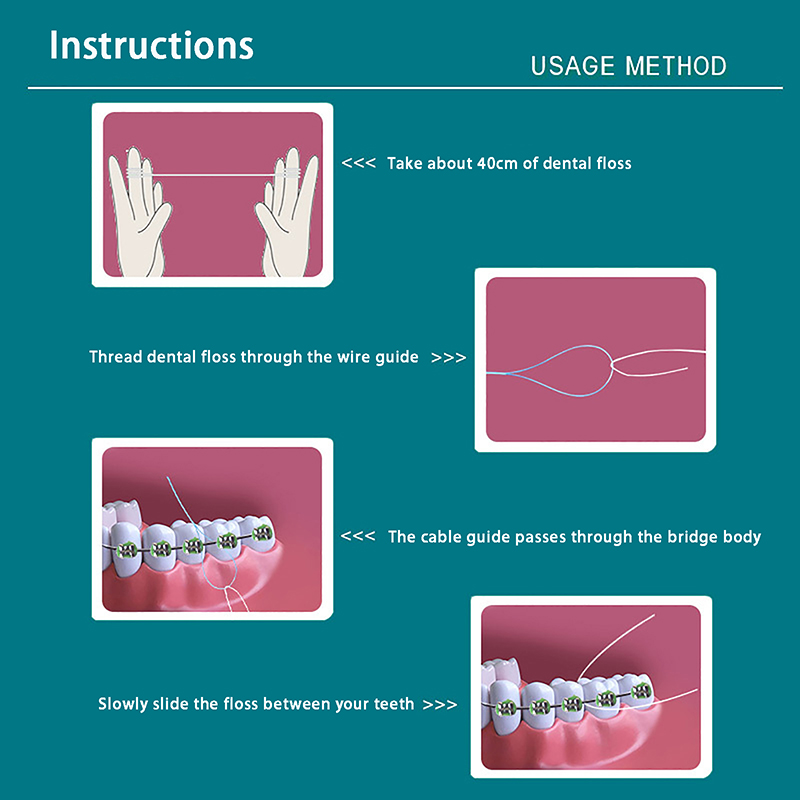 Instructions

USAGE METHOD

<<< Take about 40cm of dental floss

Thread dental floss through the wire guide >>>

<<< The cable guide passes through the bridge body

Slowly slide the floss between your teeth >>>