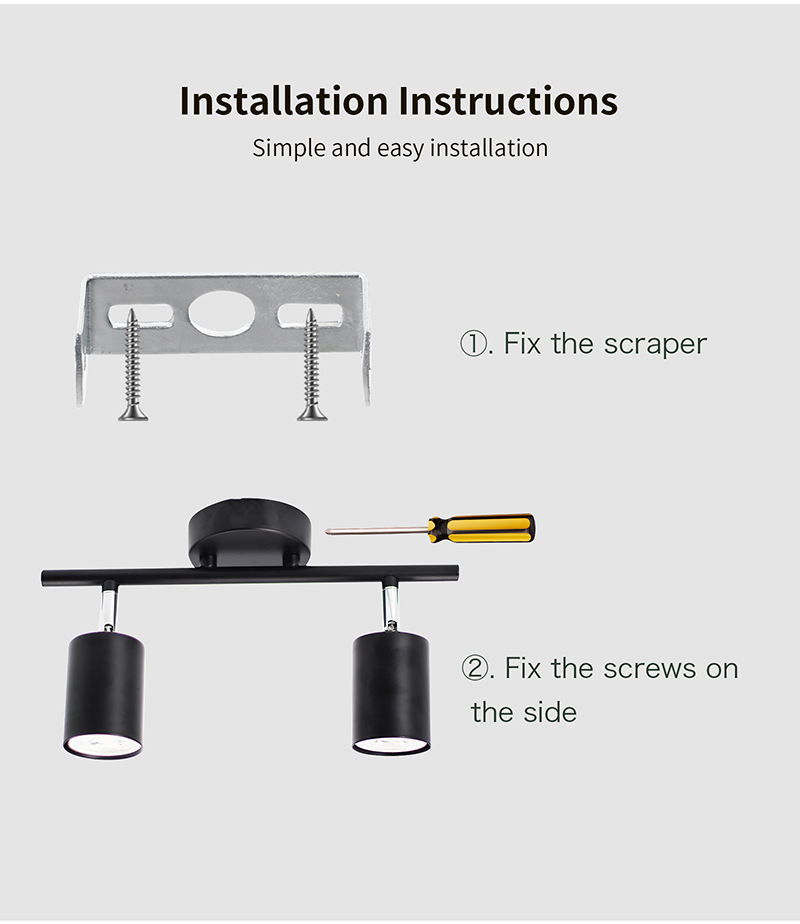 Installation Instructions

Simple and easy installation

①. Fix the scraper

②. Fix the screws on the side