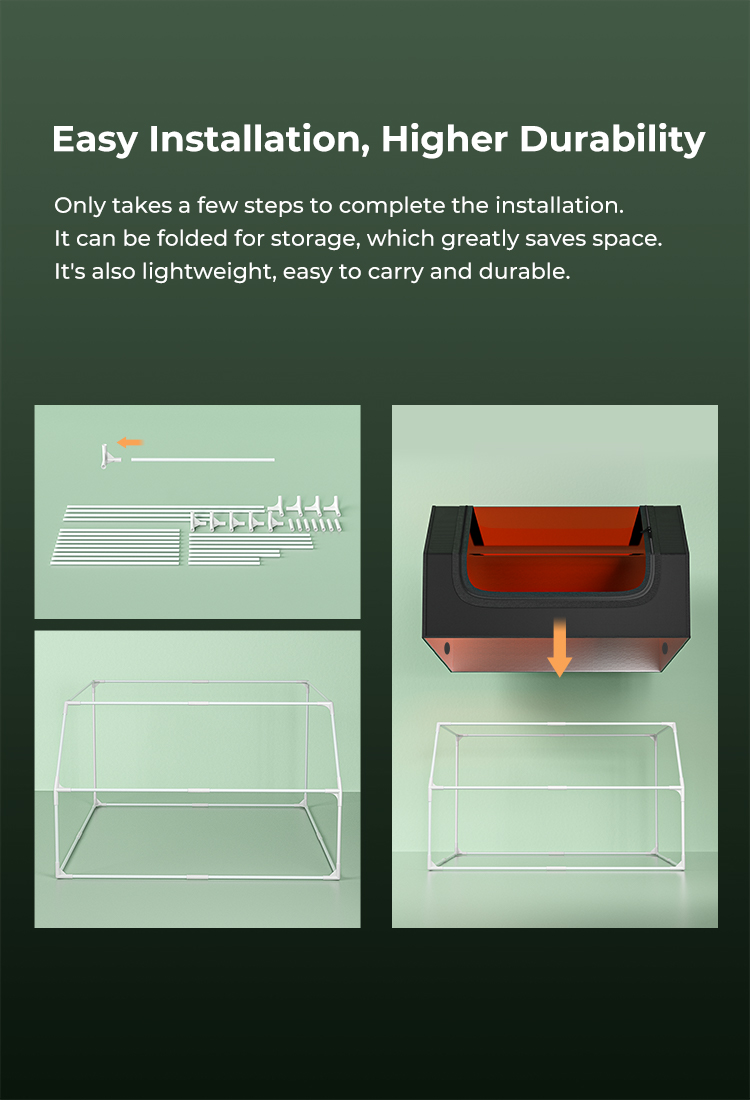 Easy Installation, Higher Durability

Only takes a few steps to complete the installation.
It can be folded for storage, which greatly saves space.
It's also lightweight, easy to carry and durable.