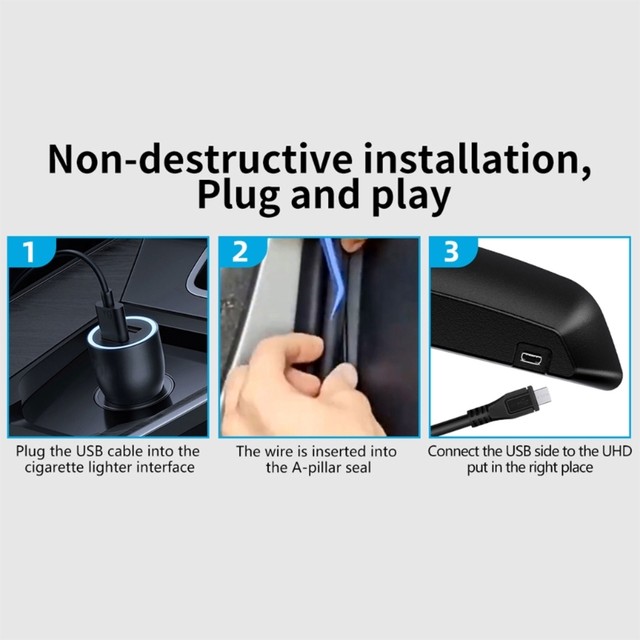 Non-destructive installation, Plug and play

1

Plug the USB cable into the cigarette lighter interface

2

The wire is inserted into the A-pillar seal

3

Connect the USB side to the UHD put in the right place