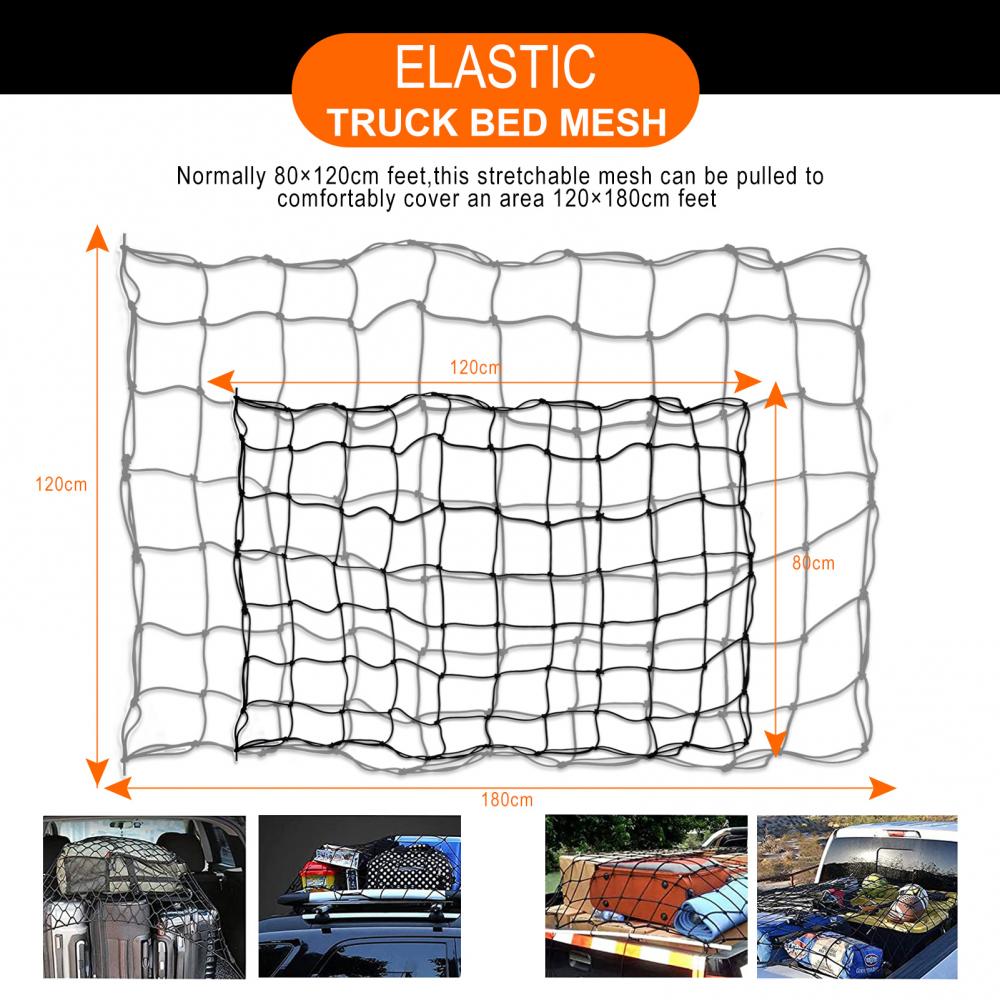 ELASTIC
TRUCK BED MESH

Normally 80×120cm feet,this stretchable mesh can be pulled to comfortably cover an area 120×180cm feet

120cm

120cm

80cm

180cm