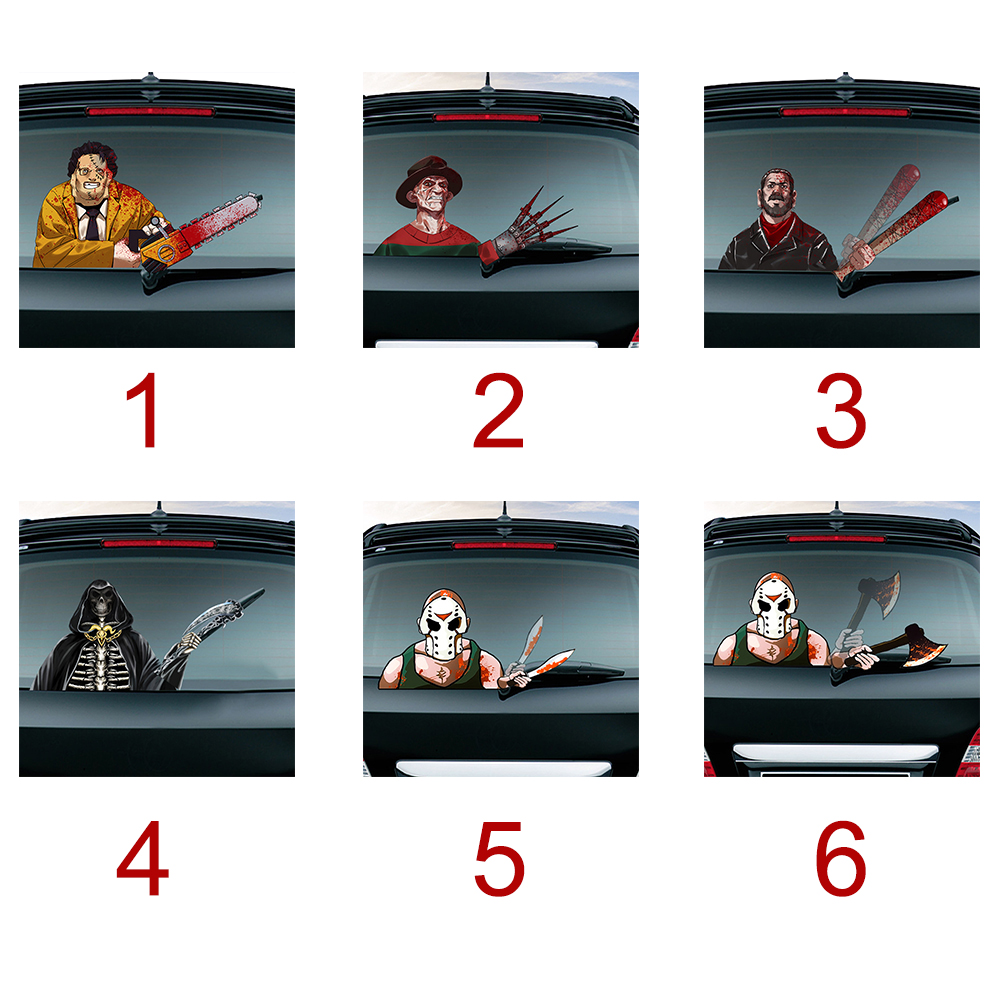 1

2

3

4

5

6