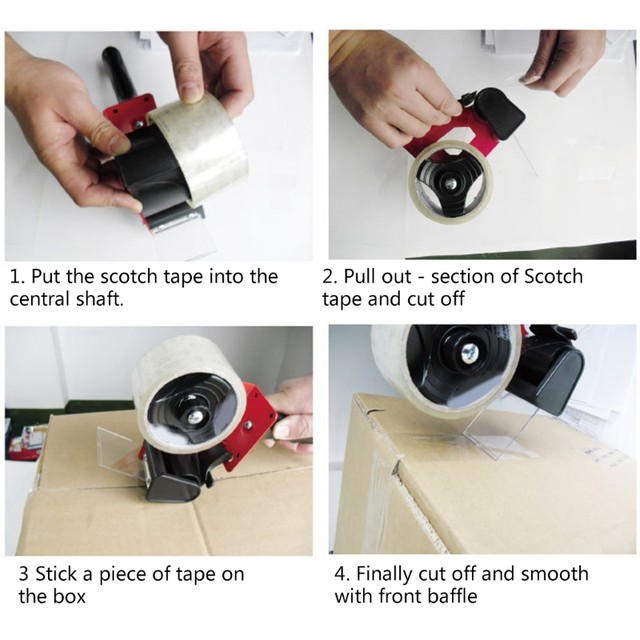 1. Put the scotch tape into the central shaft.

2. Pull out - section of Scotch tape and cut off

3 Stick a piece of tape on the box

4. Finally cut off and smooth with front baffle