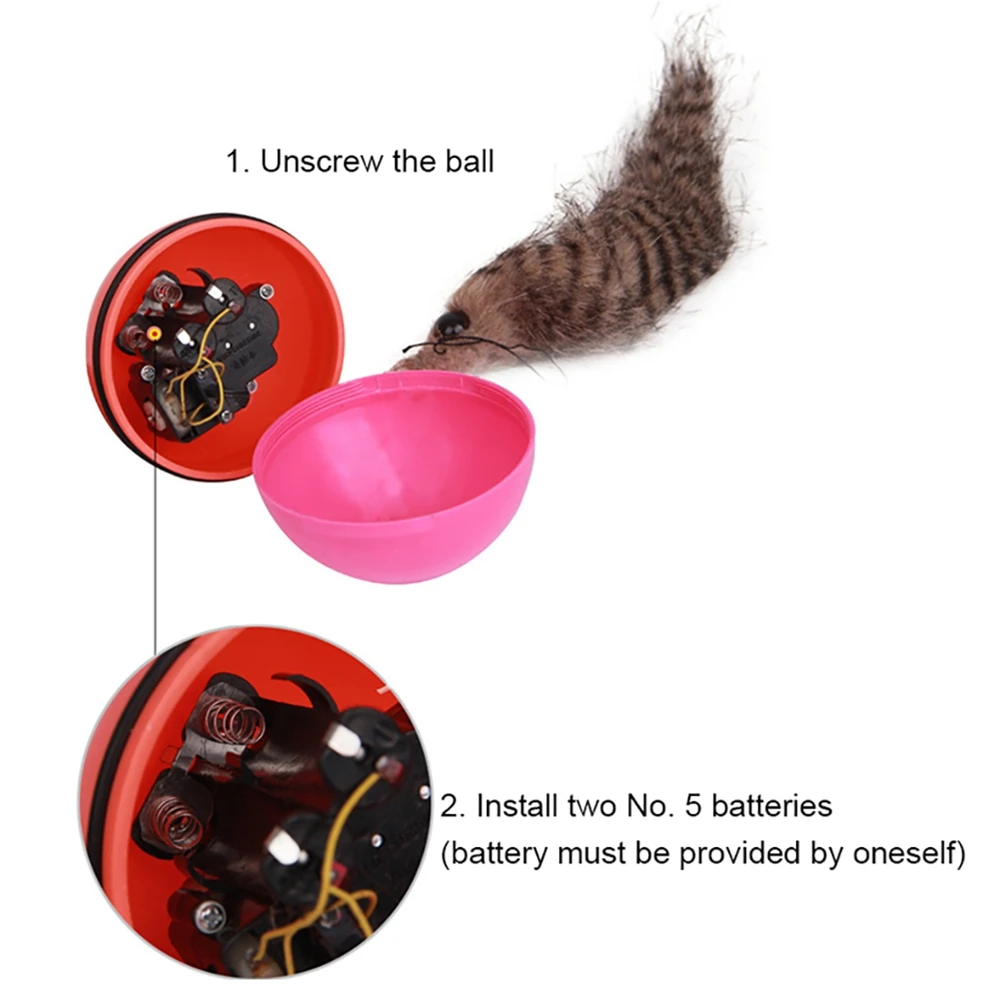 1. Unscrew the ball

2. Install two No. 5 batteries
(battery must be provided by oneself)