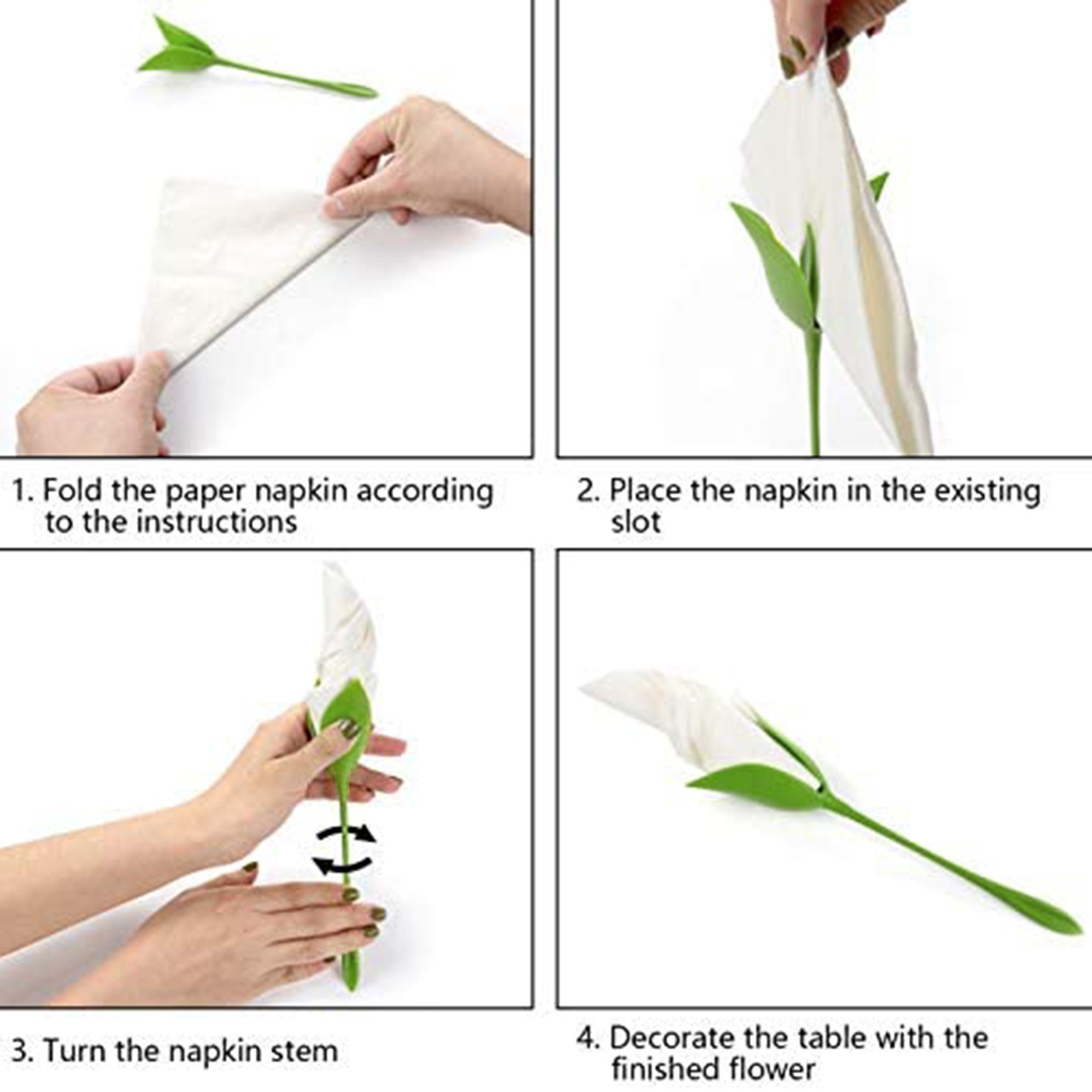 1. Fold the paper napkin according to the instructions

2. Place the napkin in the existing slot

3. Turn the napkin stem

4. Decorate the table with the finished flower