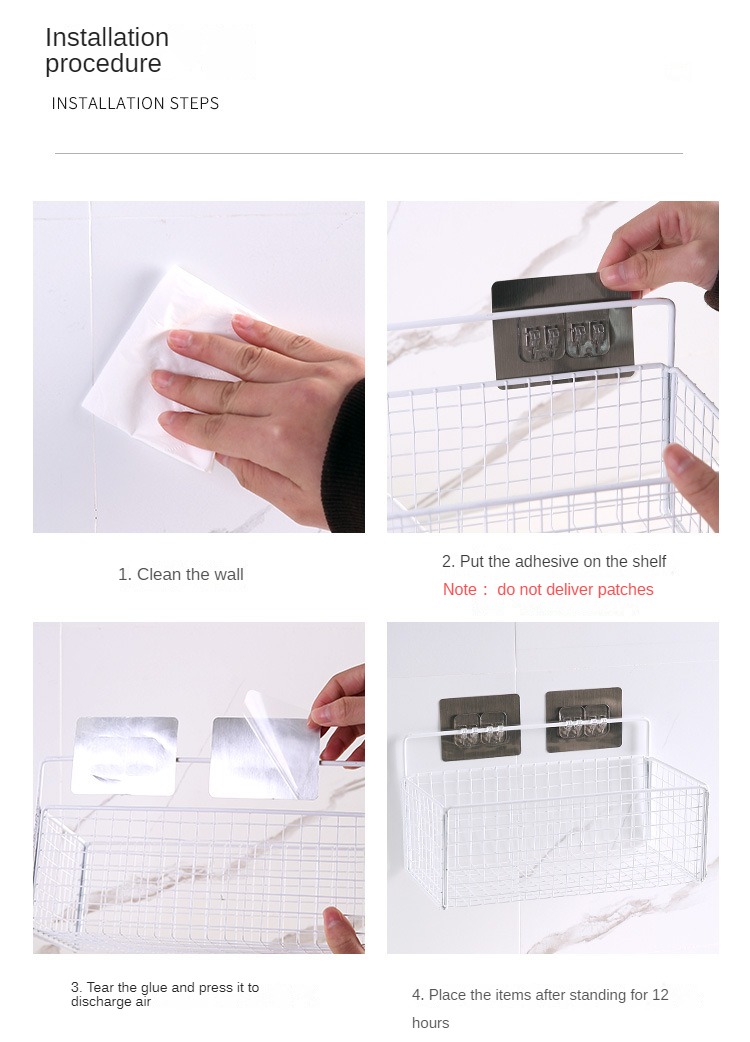 Installation procedure

INSTALLATION STEPS

1. Clean the wall

2. Put the adhesive on the shelf
Note： do not deliver patches

3. Tear the glue and press it to discharge air

4. Place the items after standing for 12 hours