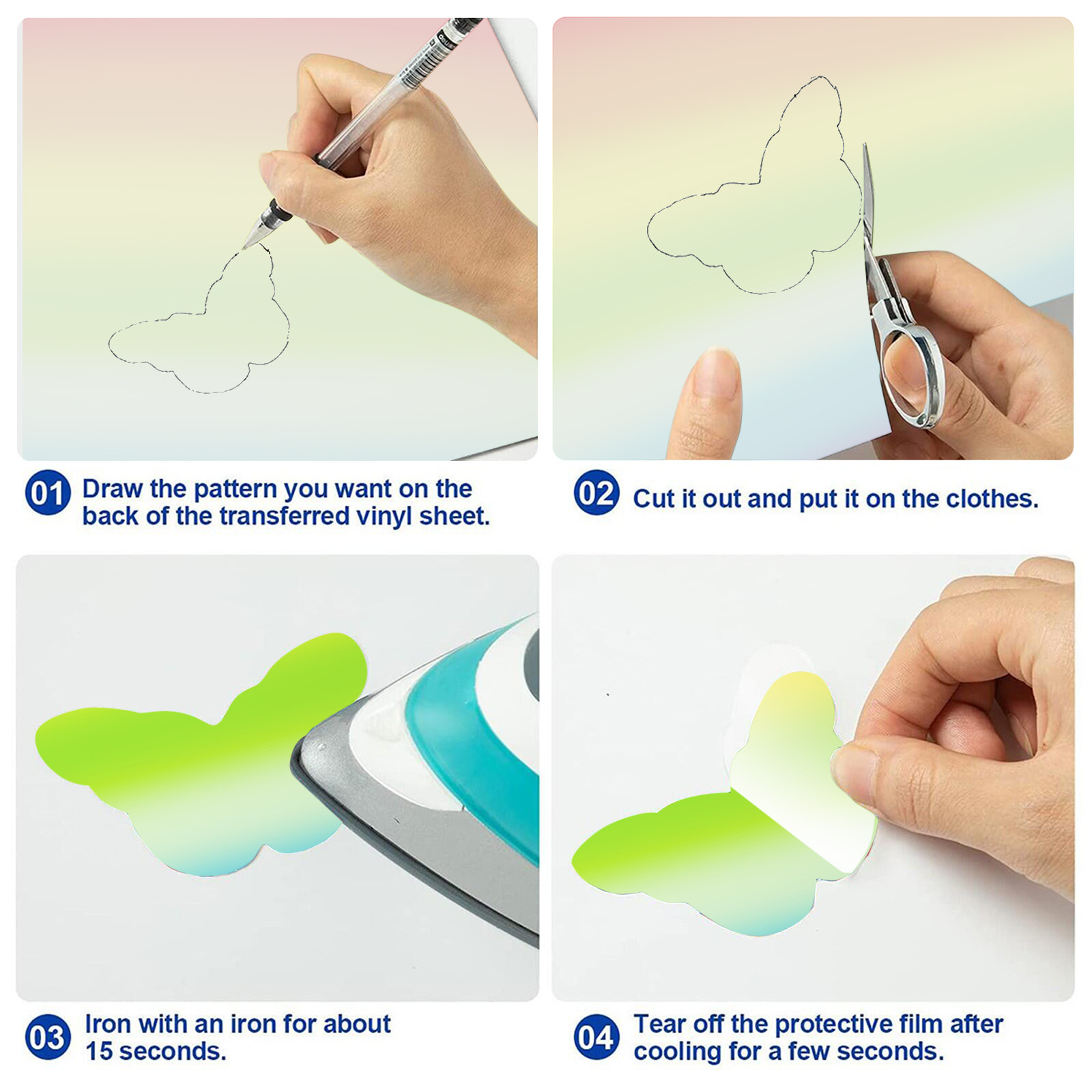 01 Draw the pattern you want on the back of the transferred vinyl sheet.

02 Cut it out and put it on the clothes.

03 Iron with an iron for about 15 seconds.

04 Tear off the protective film after cooling for a few seconds.