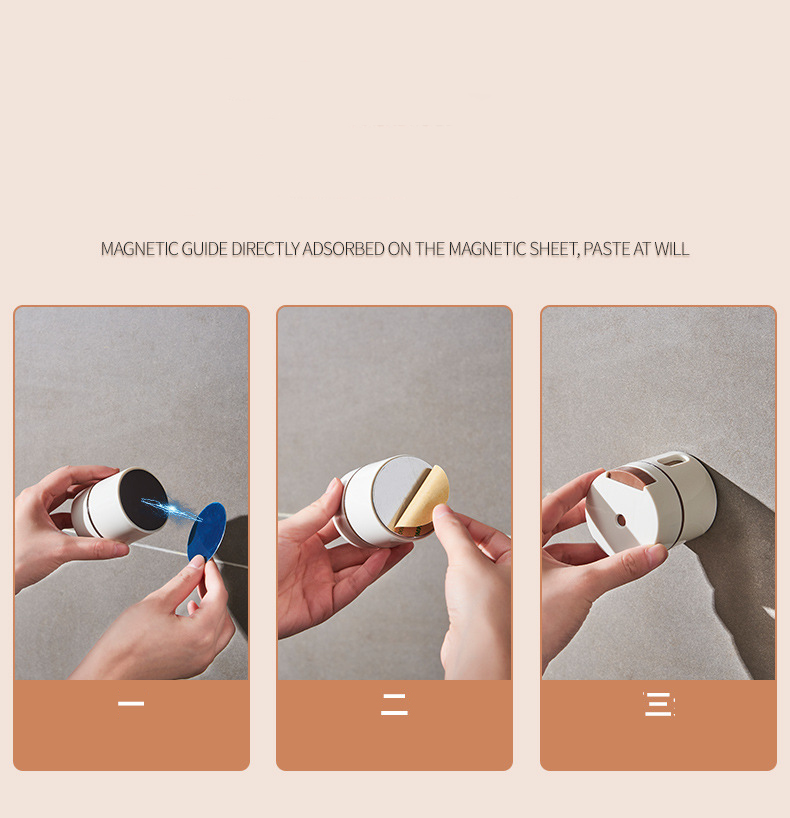 MAGNETIC GUIDE DIRECTLY ADSORBED ON THE MAGNETIC SHEET, PASTE AT WILL

一

二

三