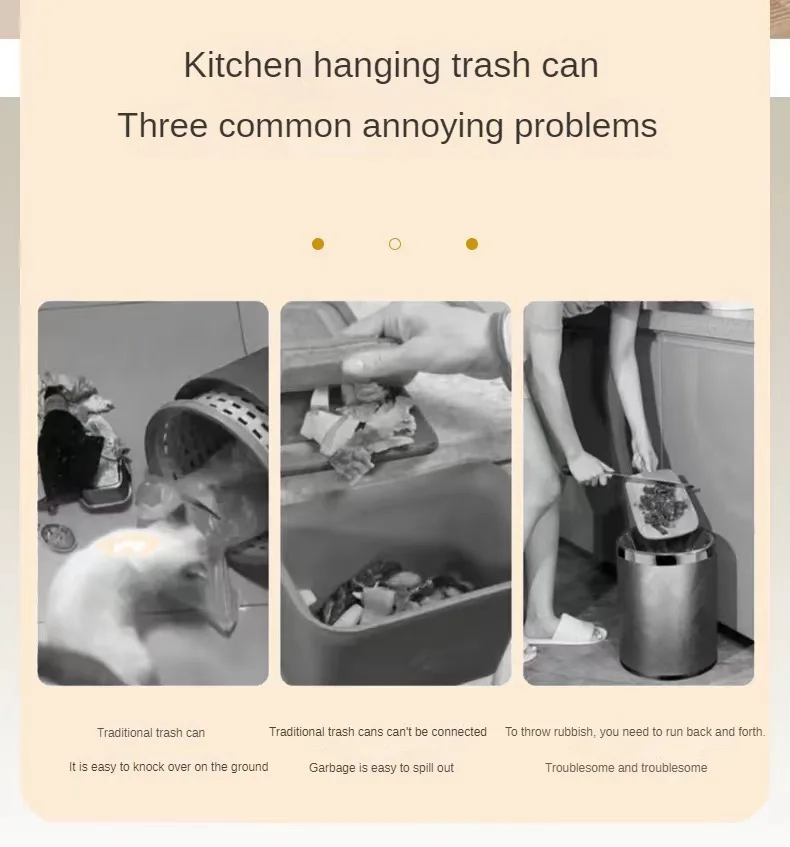 Kitchen hanging trash can

Three common annoying problems

Traditional trash can

It is easy to knock over on the ground

Traditional trash cans can't be connected

Garbage is easy to spill out

To throw rubbish, you need to run back and forth.

Troublesome and troublesome