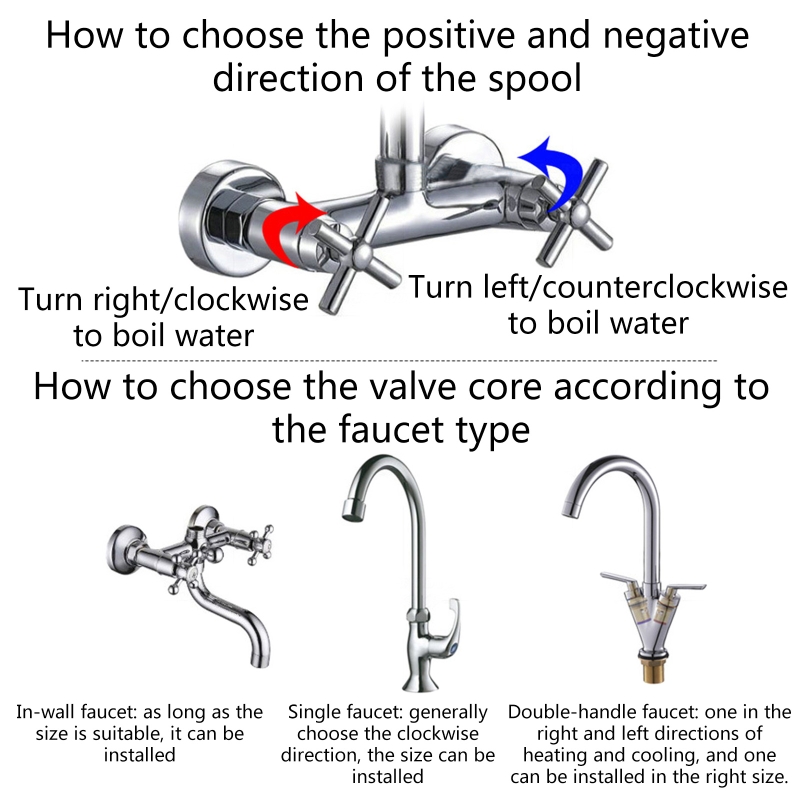 How to choose the positive and negative direction of the spool

Turn right/clockwise to boil water

Turn left/counterclockwise to boil water

How to choose the valve core according to the faucet type

In-wall faucet: as long as the size is suitable, it can be installed

Single faucet: generally choose the clockwise direction, the size can be installed

Double-handle faucet: one in the right and left directions of heating and cooling, and one can be installed in the right size.