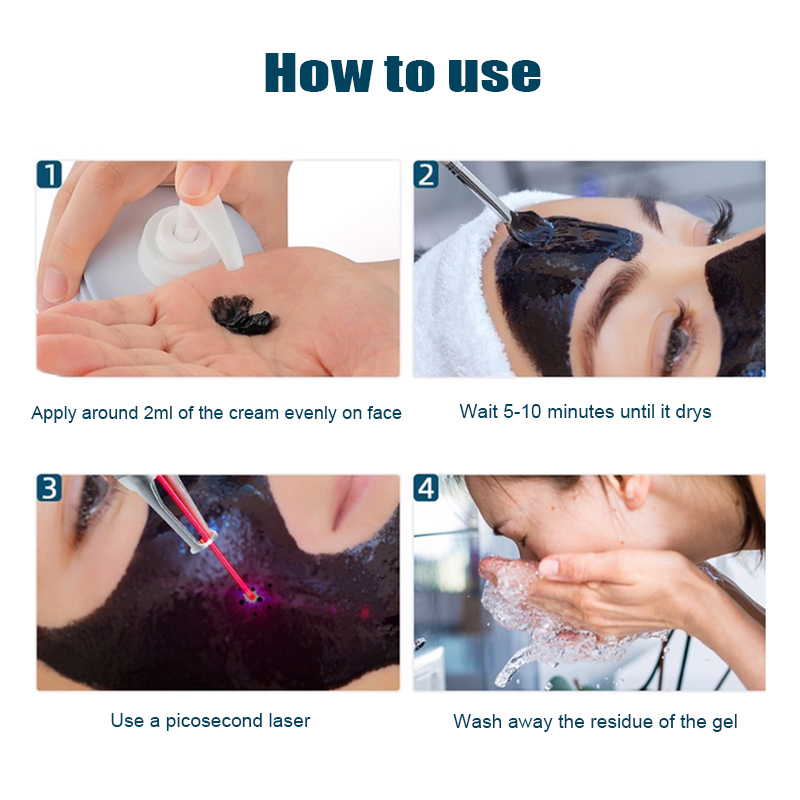 How to use

1

Apply around 2ml of the cream evenly on face

2

Wait 5-10 minutes until it drys

3

Use a picosecond laser

4

Wash away the residue of the gel