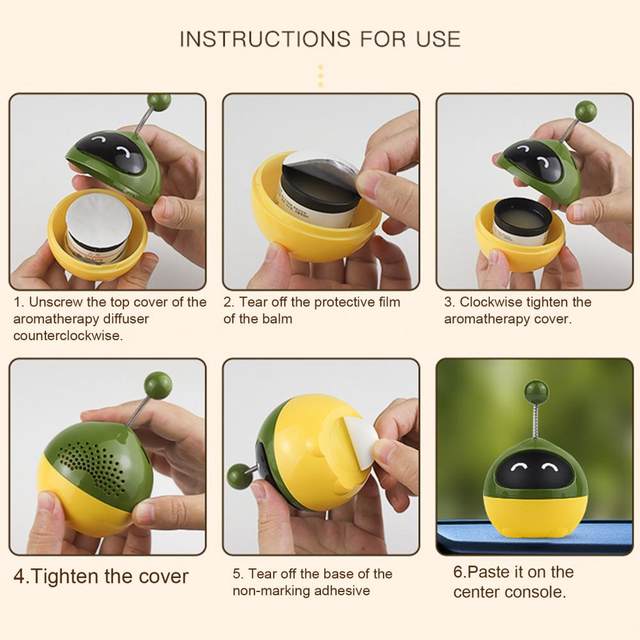 INSTRUCTIONS FOR USE

1. Unscrew the top cover of the aromatherapy diffuser counterclockwise.

2. Tear off the protective film of the balm

3. Clockwise tighten the aromatherapy cover.

4.Tighten the cover

5. Tear off the base of the non-marking adhesive

6.Paste it on the center console.