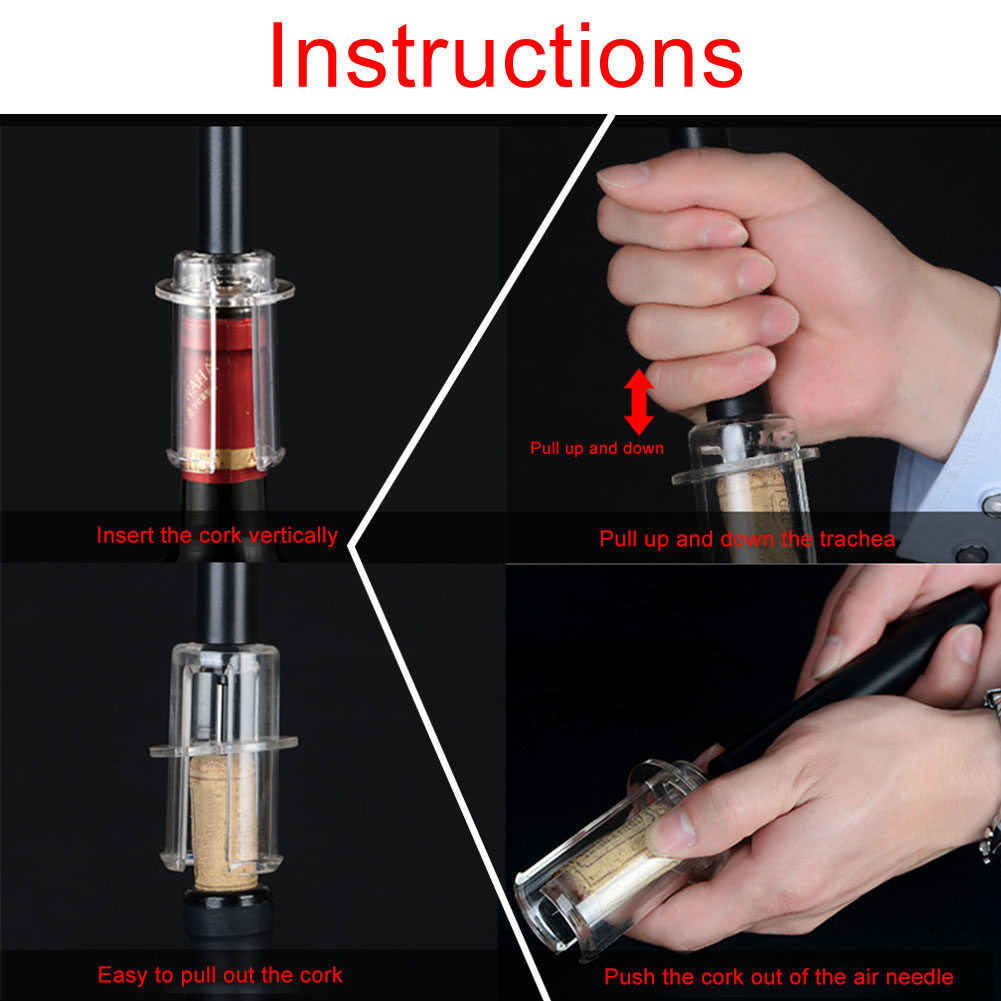 Instructions

Insert the cork vertically

Pull up and down

Pull up and down the trachea

Easy to pull out the cork

Push the cork out of the air needle