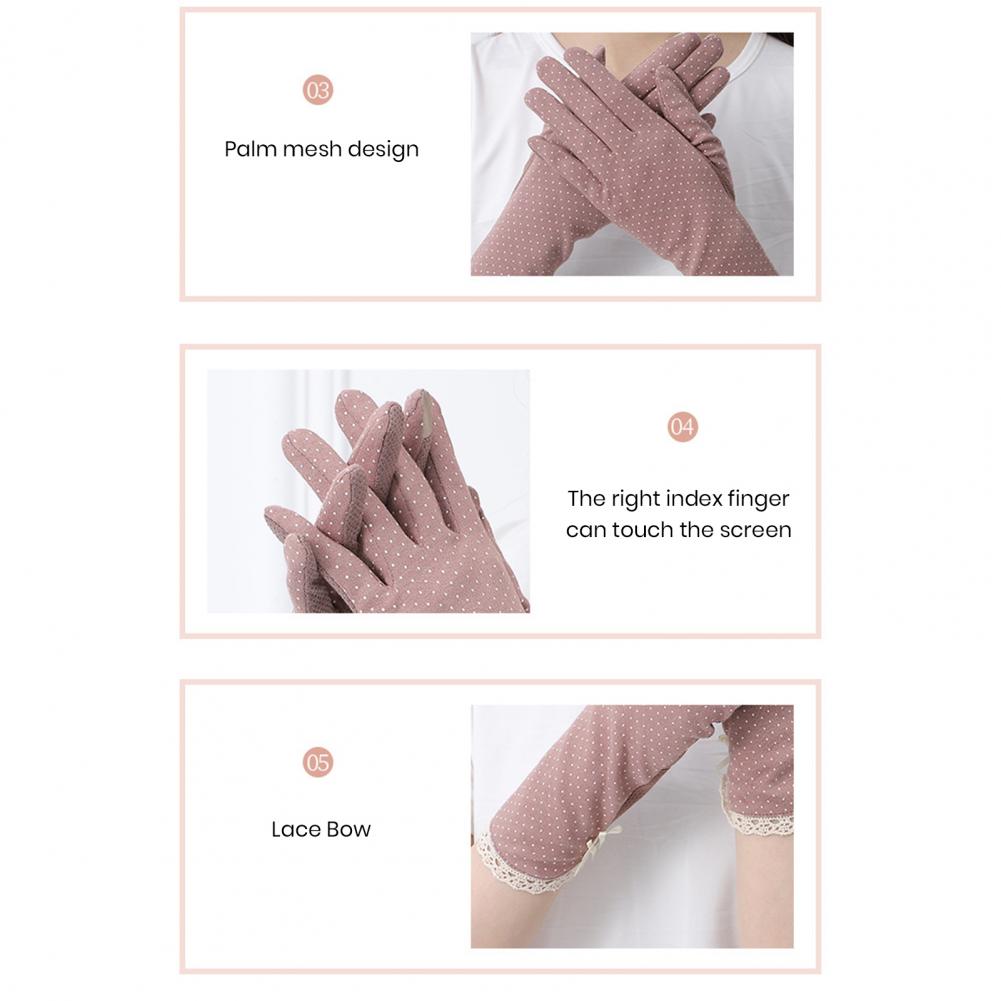 03

Palm mesh design

04

The right index finger can touch the screen

05

Lace Bow