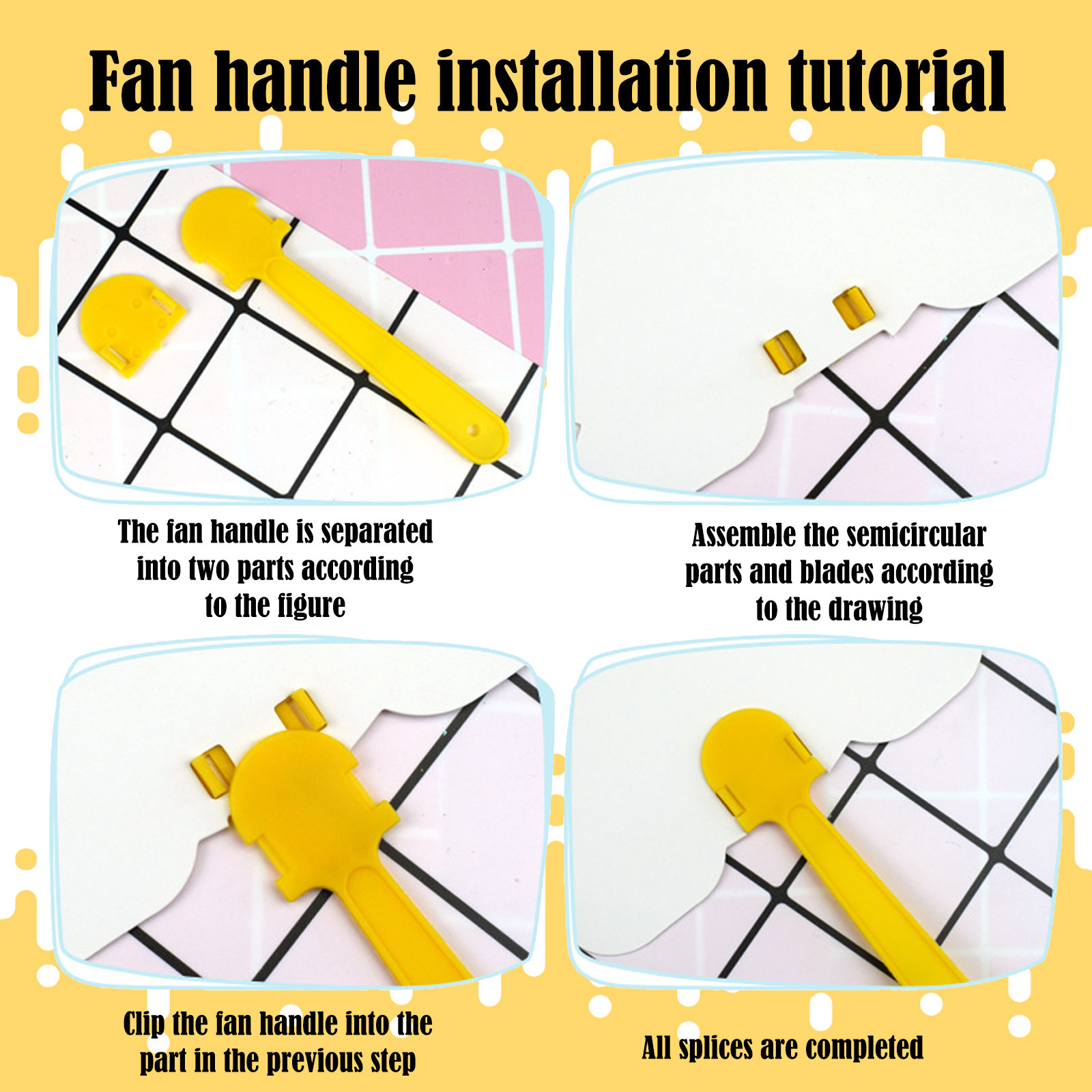 Fan handle installation tutorial

The fan handle is separated into two parts according to the figure

Assemble the semicircular parts and blades according to the drawing

Clip the fan handle into the part in the previous step

All splices are completed