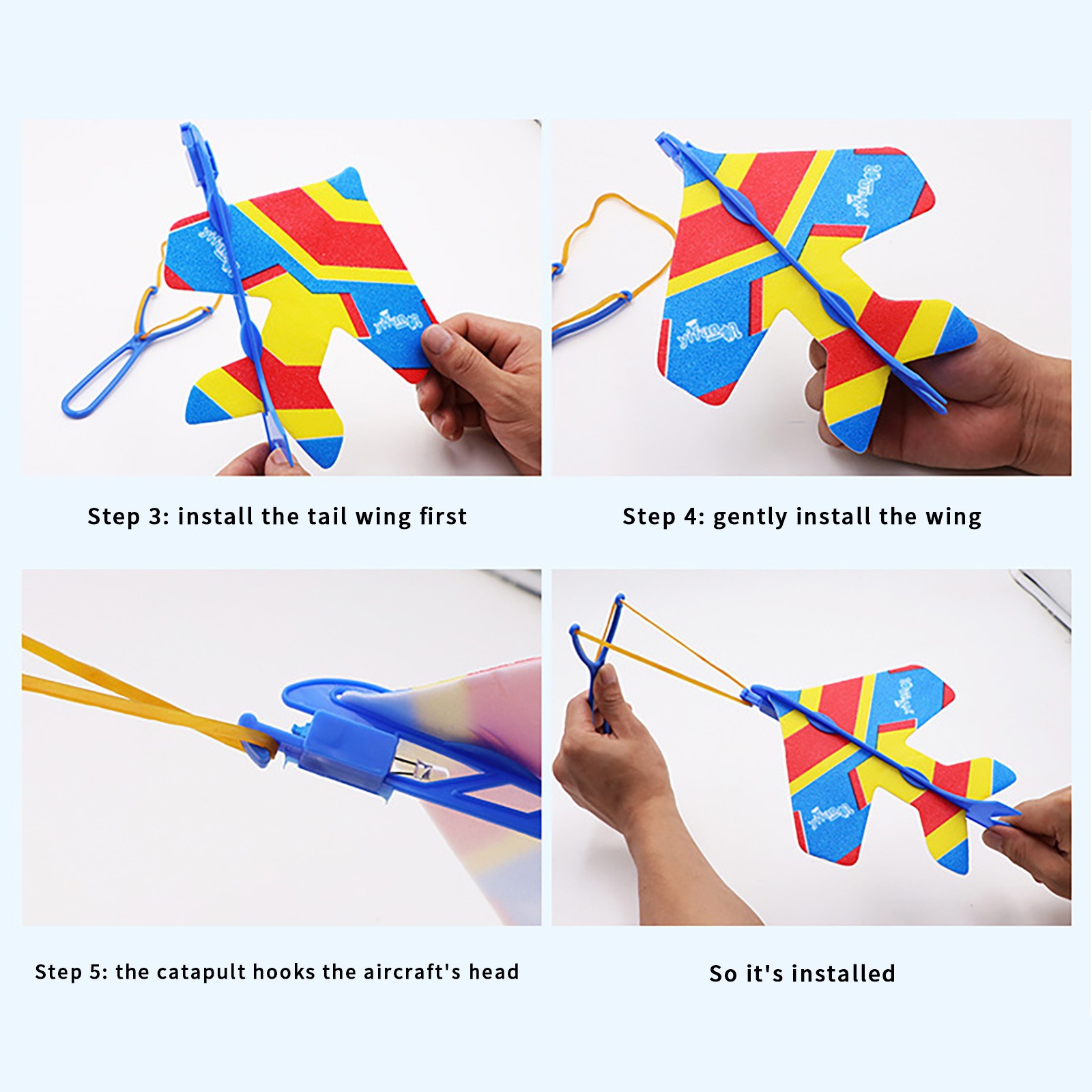 Step 3: install the tail wing first

Step 4: gently install the wing

Step 5: the catapult hooks the aircraft's head

So it's installed