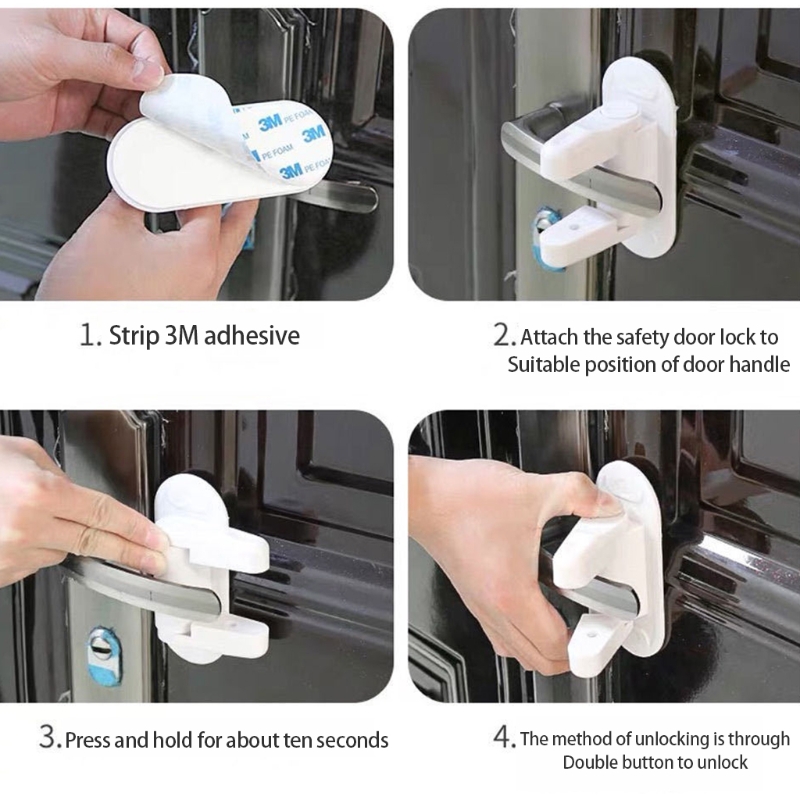 3M PE FOAM 3M PE FOAM 3M PE FOAM

1. Strip 3M adhesive

2. Attach the safety door lock to Suitable position of door handle

3. Press and hold for about ten seconds

4. The method of unlocking is through Double button to unlock