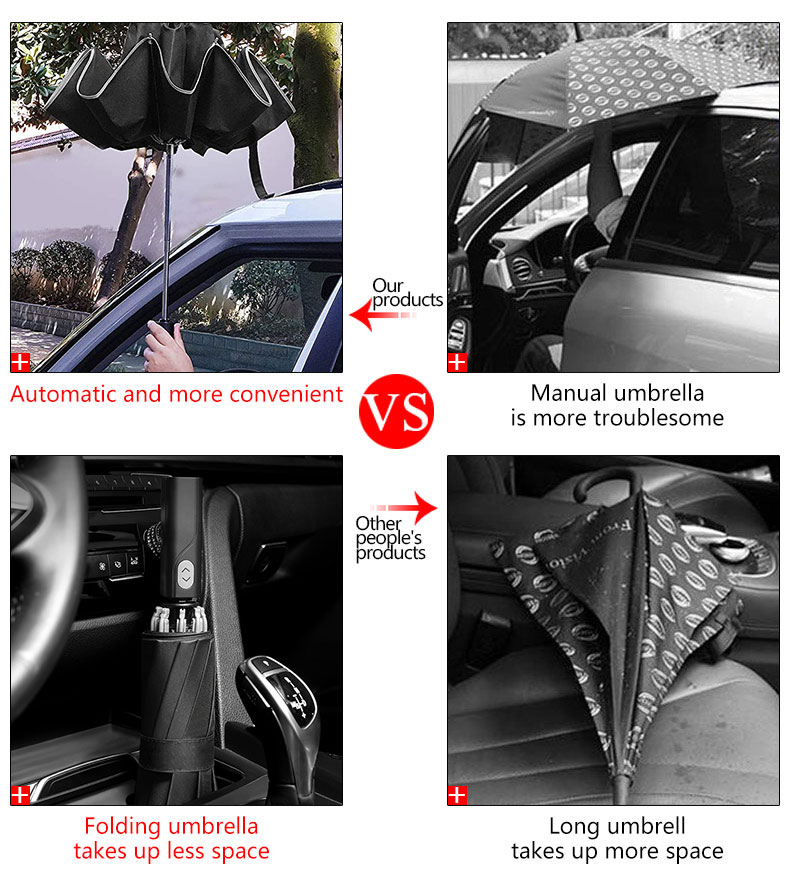 Our products

Automatic and more convenient

VS

Manual umbrella is more troublesome

Other people's products

Folding umbrella takes up less space

Long umbrell takes up more space