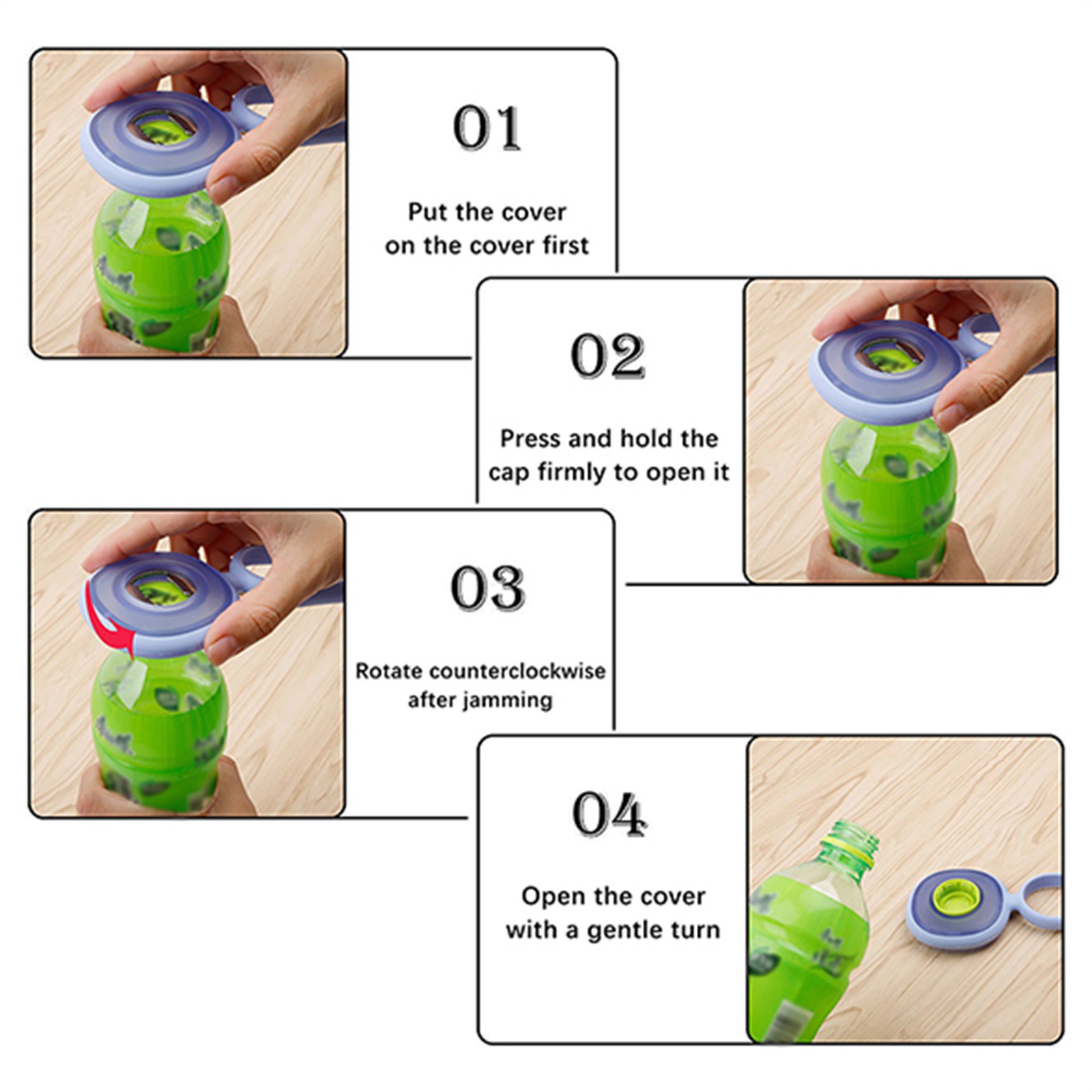 01

Put the cover on the cover first

02

Press and hold the cap firmly to open it

03

Rotate counterclockwise after jamming

04

Open the cover with a gentle turn