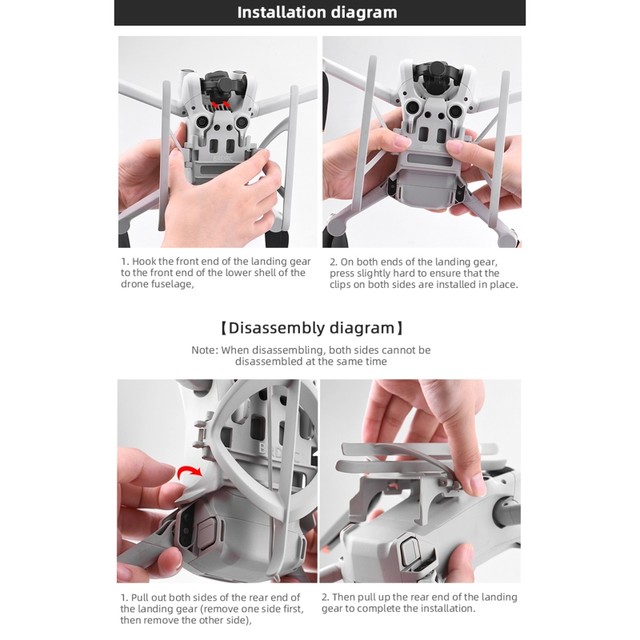 Installation diagram

1. Hook the front end of the landing gear to the front end of the lower shell of the drone fuselage,

2. On both ends of the landing gear, press slightly hard to ensure that the clips on both sides are installed in place.

【Disassembly diagram】

Note: When disassembling, both sides cannot be disassembled at the same time

1. Pull out both sides of the rear end of the landing gear (remove one side first, then remove the other side),

2. Then pull up the rear end of the landing gear to complete the installation.