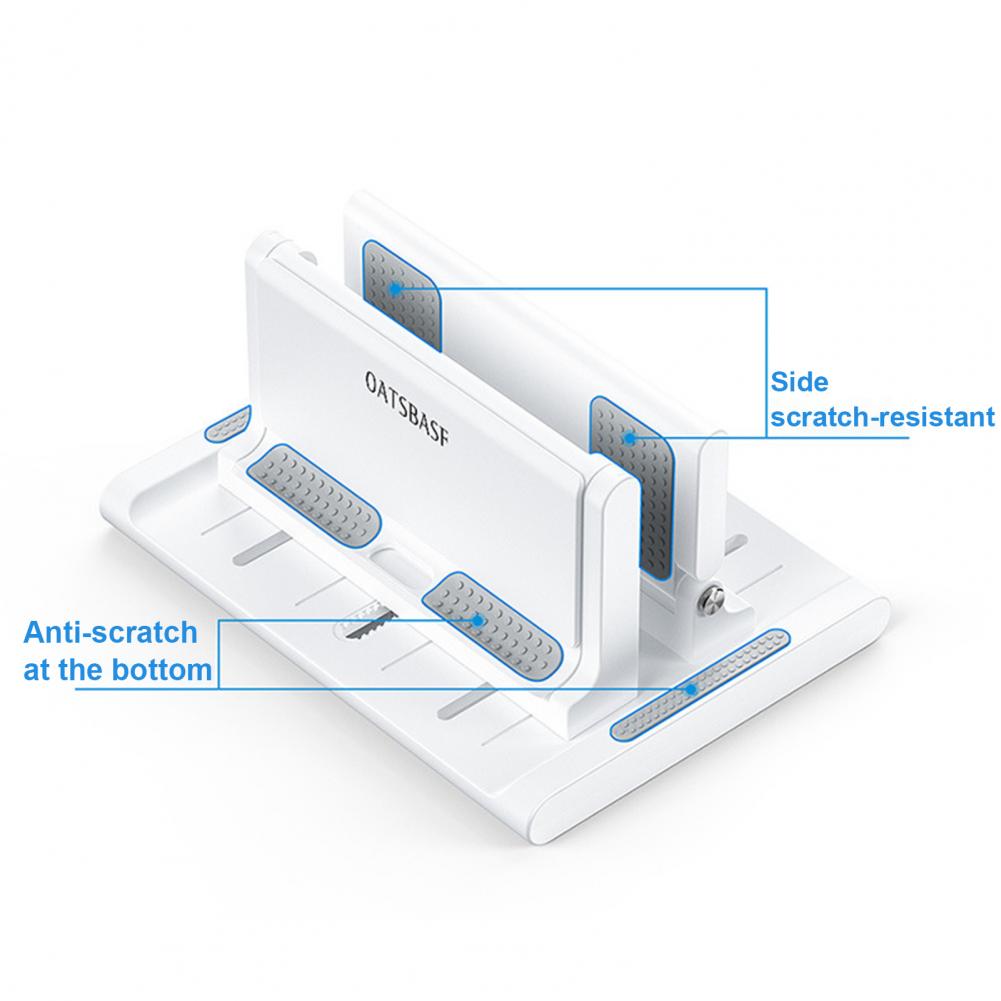 OATSBASF

Side scratch-resistant

Anti-scratch at the bottom