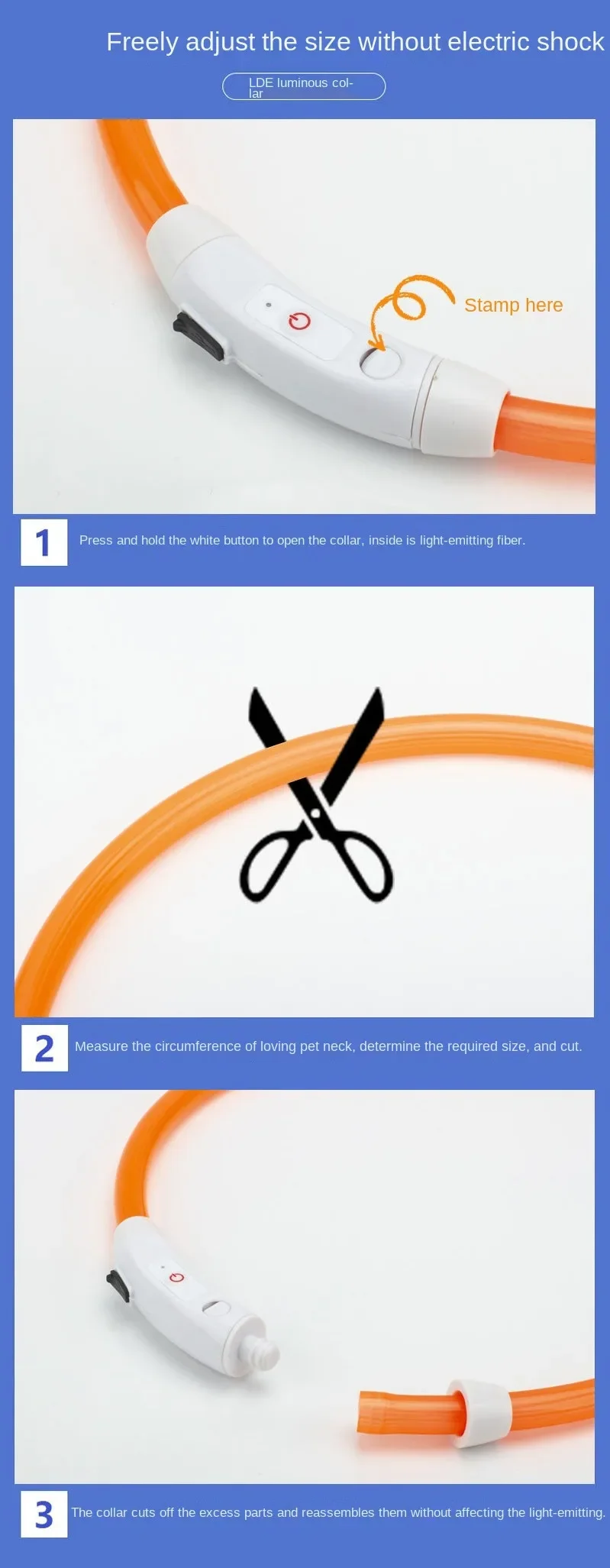 Freely adjust the size without electric shock

LDE luminous collar

Stamp here

1 Press and hold the white button to open the collar, inside is light-emitting fiber.

2 Measure the circumference of loving pet neck, determine the required size, and cut.

3 The collar cuts off the excess parts and reassembles them without affecting the light-emitting.