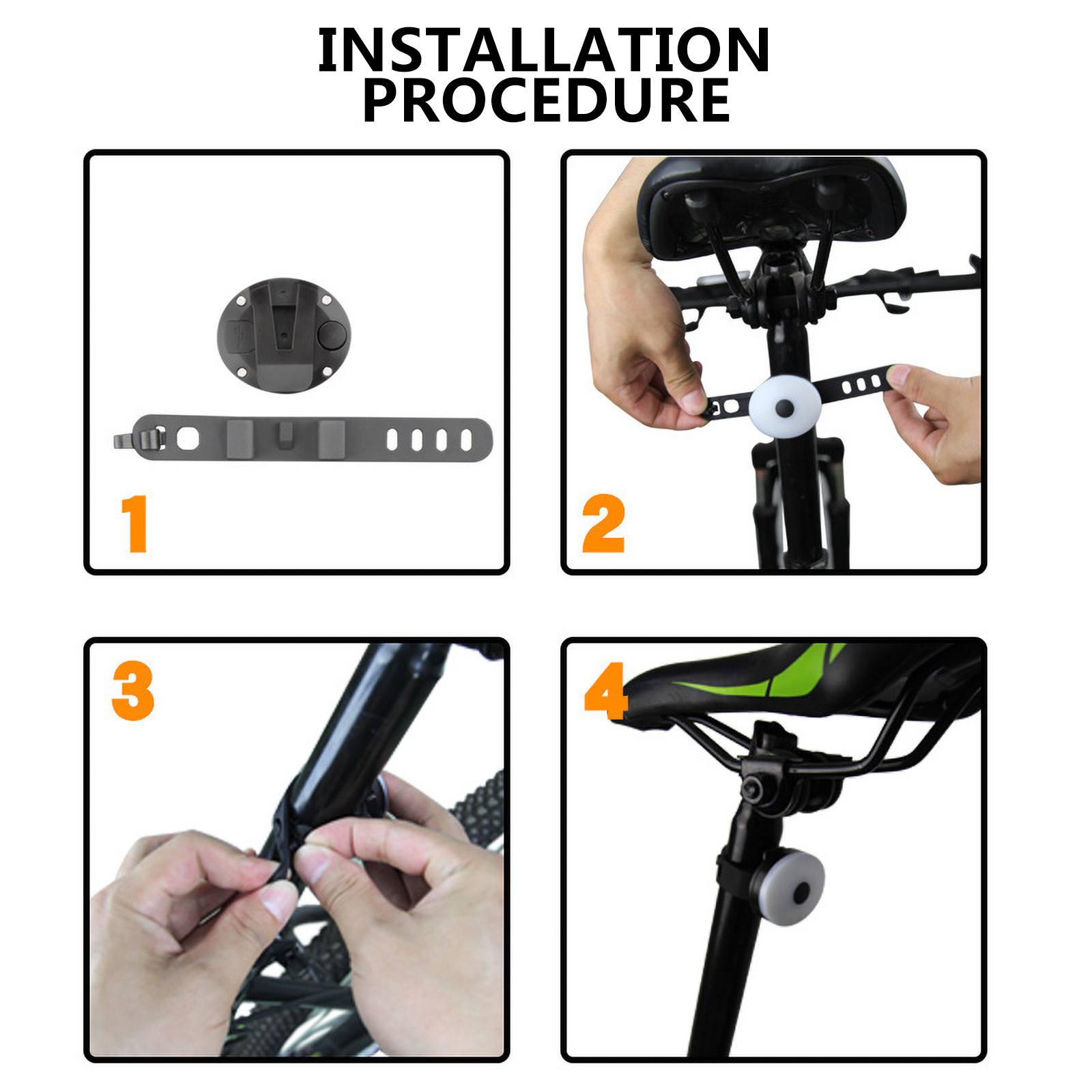 INSTALLATION PROCEDURE

1

2

3

4